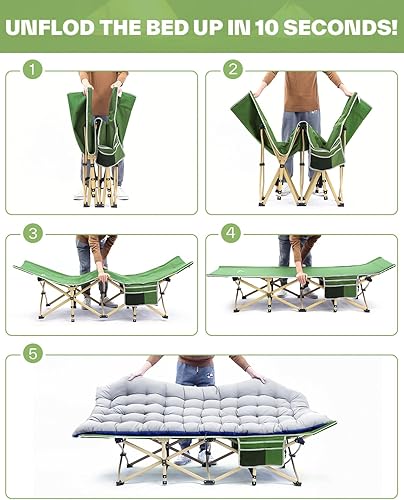 UNFLOD THE BED UP IN 10 SECONDS!

1

2

3

4

5