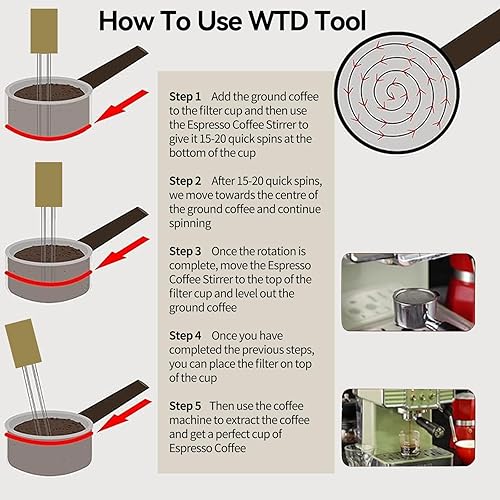 How To Use WTD Tool

Step 1 Add the ground coffee to the filter cup and then use the Espresso Coffee Stirrer to give it 15-20 quick spins at the bottom of the cup

Step 2 After 15-20 quick spins, we move towards the centre of the ground coffee and continue spinning

Step 3 Once the rotation is complete, move the Espresso Coffee Stirrer to the top of the filter cup and level out the ground coffee

Step 4 Once you have completed the previous steps, you can place the filter on top of the cup

Step 5 Then use the coffee machine to extract the coffee and get a perfect cup of Espresso Coffee