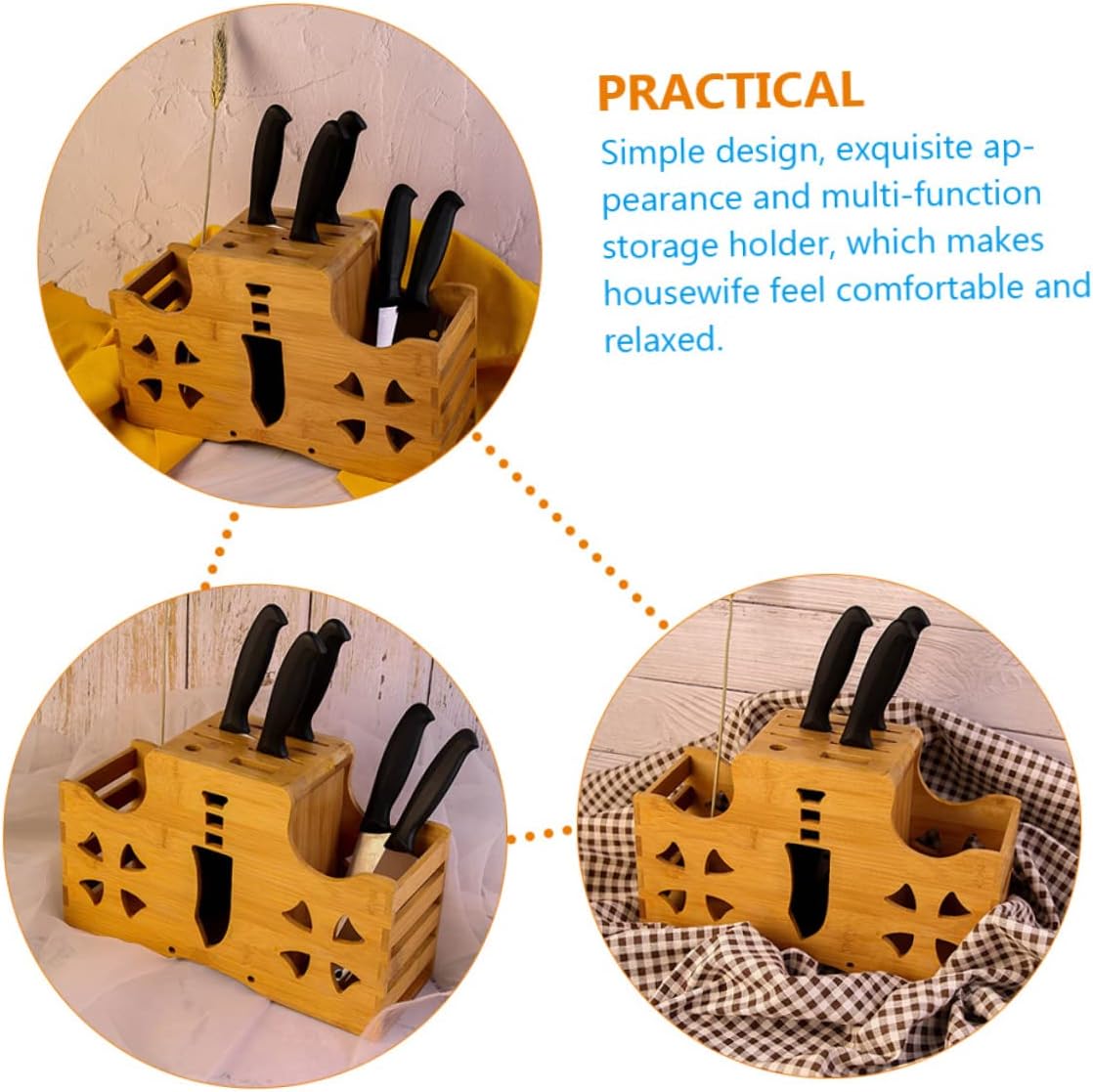 PRACTICAL

Simple design, exquisite appearance and multi-function storage holder, which makes housewife feel comfortable and relaxed.