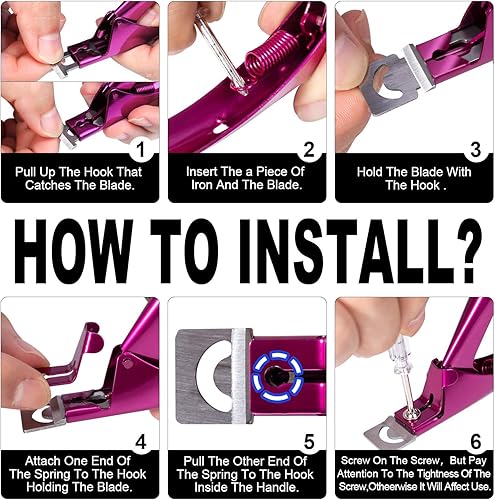 1

Pull Up The Hook That Catches The Blade.

2

Insert The a Piece Of Iron And The Blade.

3

Hold The Blade With The Hook .

HOW TO INSTALL?

4

Attach One End Of The Spring To The Hook Holding The Blade.

5

Pull The Other End Of The Spring To The Hook Inside The Handle.

6

Screw On The Screw, But Pay Attention To The Tightness Of The Screw,Otheerwise It Will Affect Use.