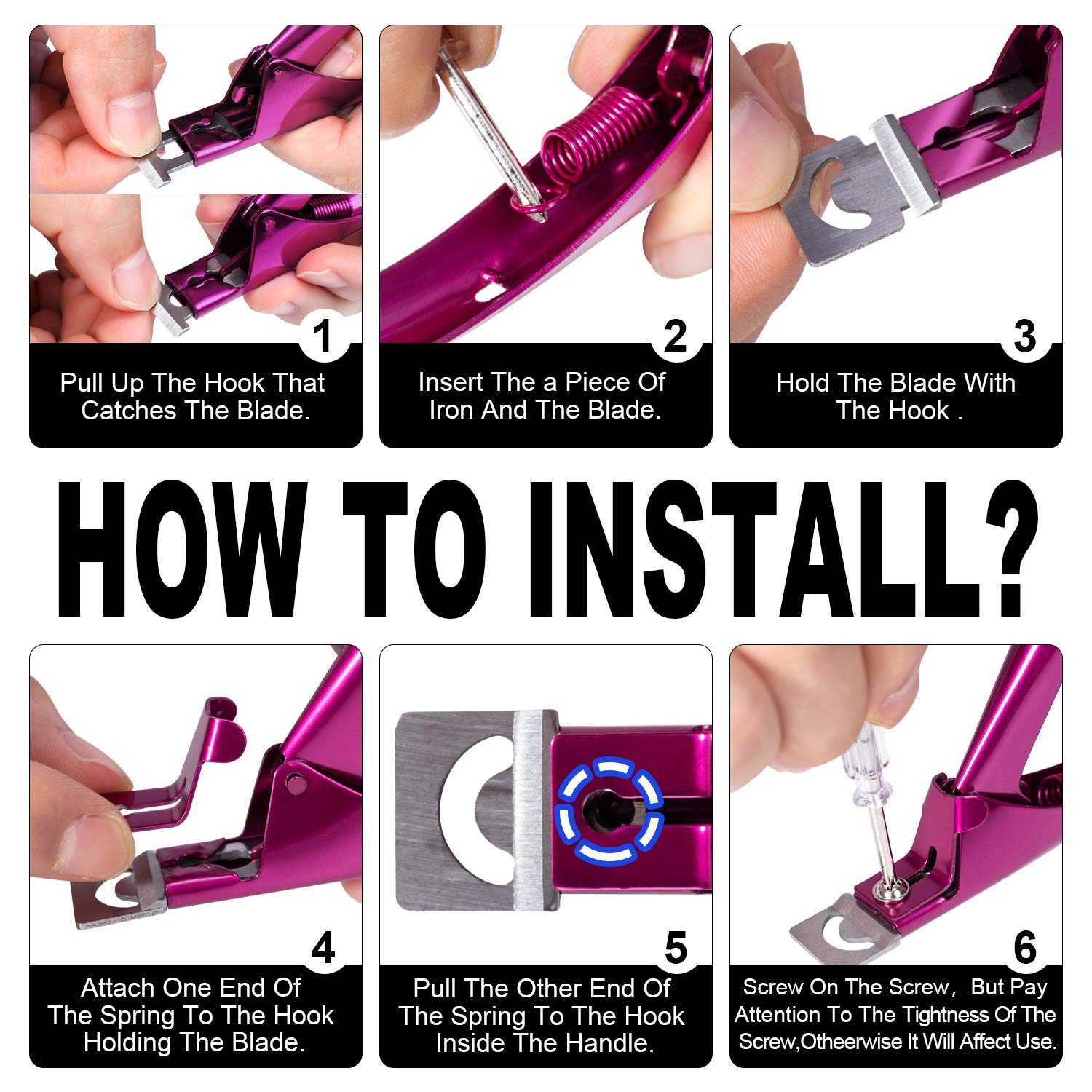 1
Pull Up The Hook That Catches The Blade.

2
Insert The a Piece Of Iron And The Blade.

3
Hold The Blade With The Hook .

HOW TO INSTALL?

4
Attach One End Of The Spring To The Hook Holding The Blade.

5
Pull The Other End Of The Spring To The Hook Inside The Handle.

6
Screw On The Screw, But Pay Attention To The Tightness Of The Screw,Otheerwise It Will Affect Use.