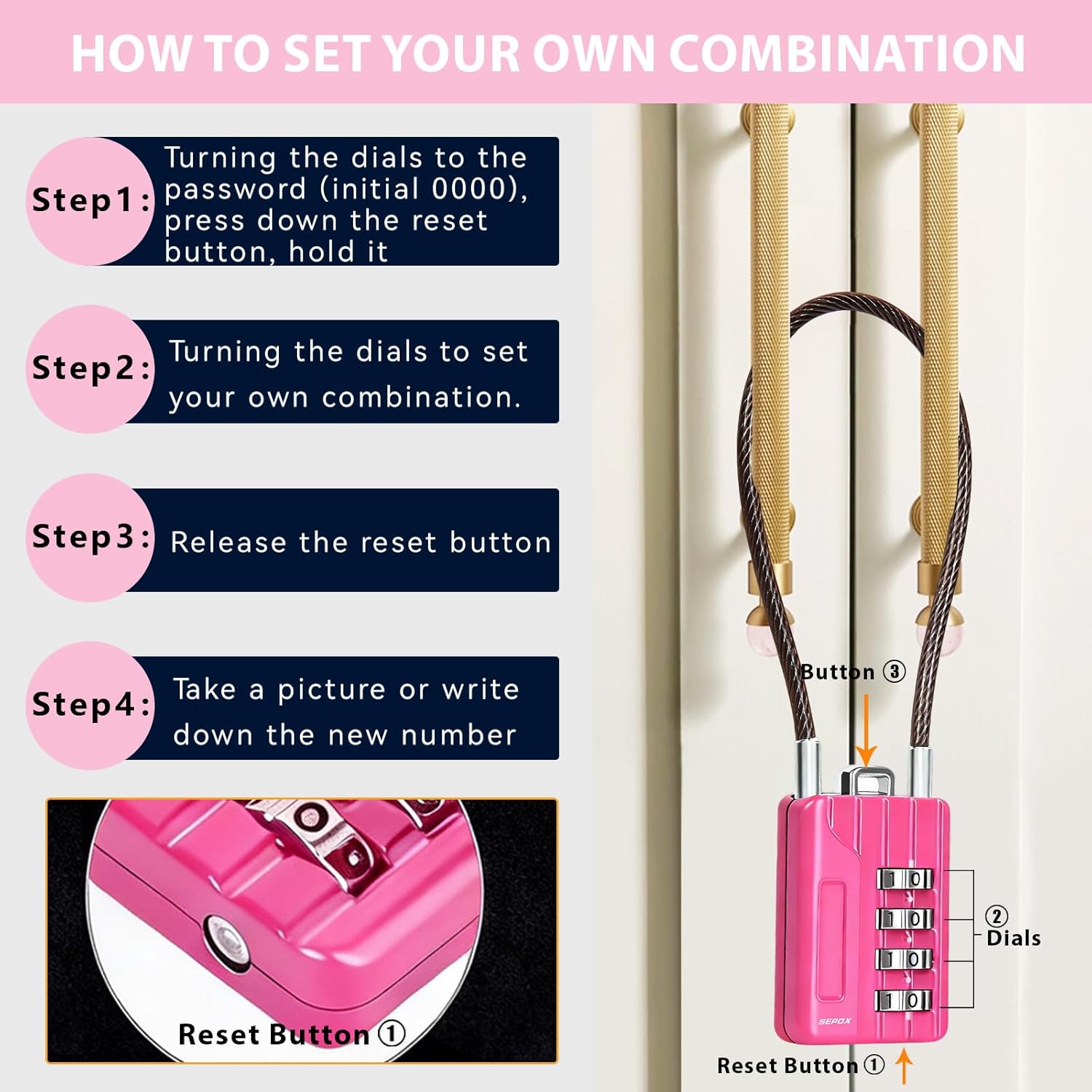 HOW TO SET YOUR OWN COMBINATION

Step1: Turning the dials to the password (initial 0000), press down the reset button, hold it

Step2: Turning the dials to set your own combination.

Step3: Release the reset button

Step4: Take a picture or write down the new number

Reset Button ①

Button ③

1 0
1 0
1 0
1 0

② Dials

SEPOX

Reset Button ①