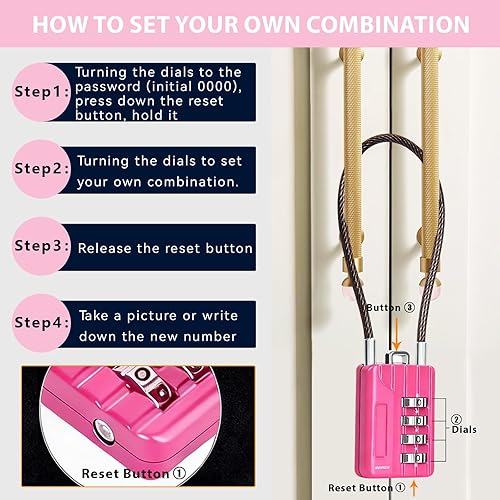 HOW TO SET YOUR OWN COMBINATION

Step1: Turning the dials to the password (initial 0000), press down the reset button, hold it

Step2: Turning the dials to set your own combination.

Step3: Release the reset button

Step4: Take a picture or write down the new number

Reset Button ①

Button ③

② Dials

Reset Button ①