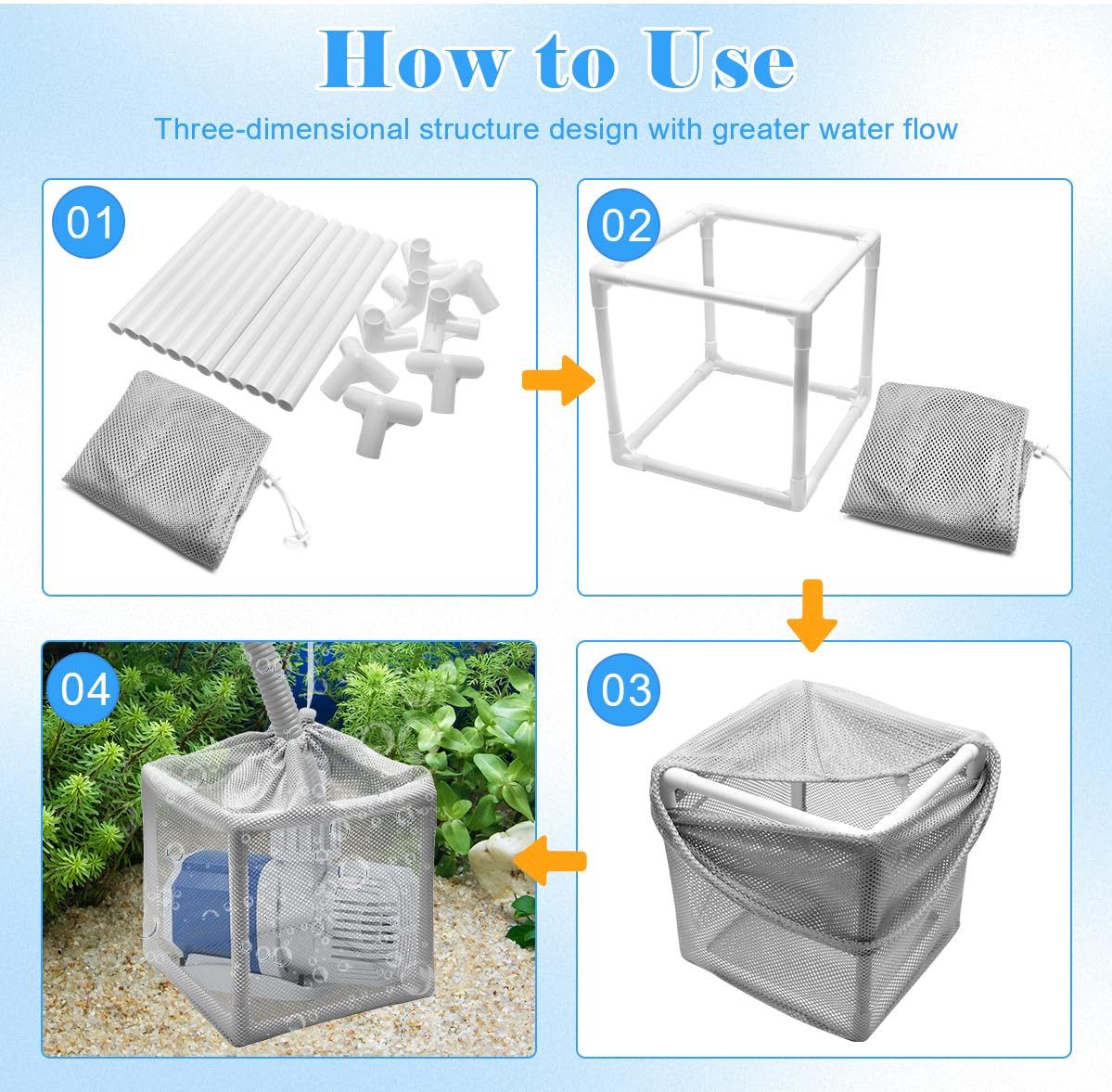 How to Use

Three-dimensional structure design with greater water flow

01

02

04

03