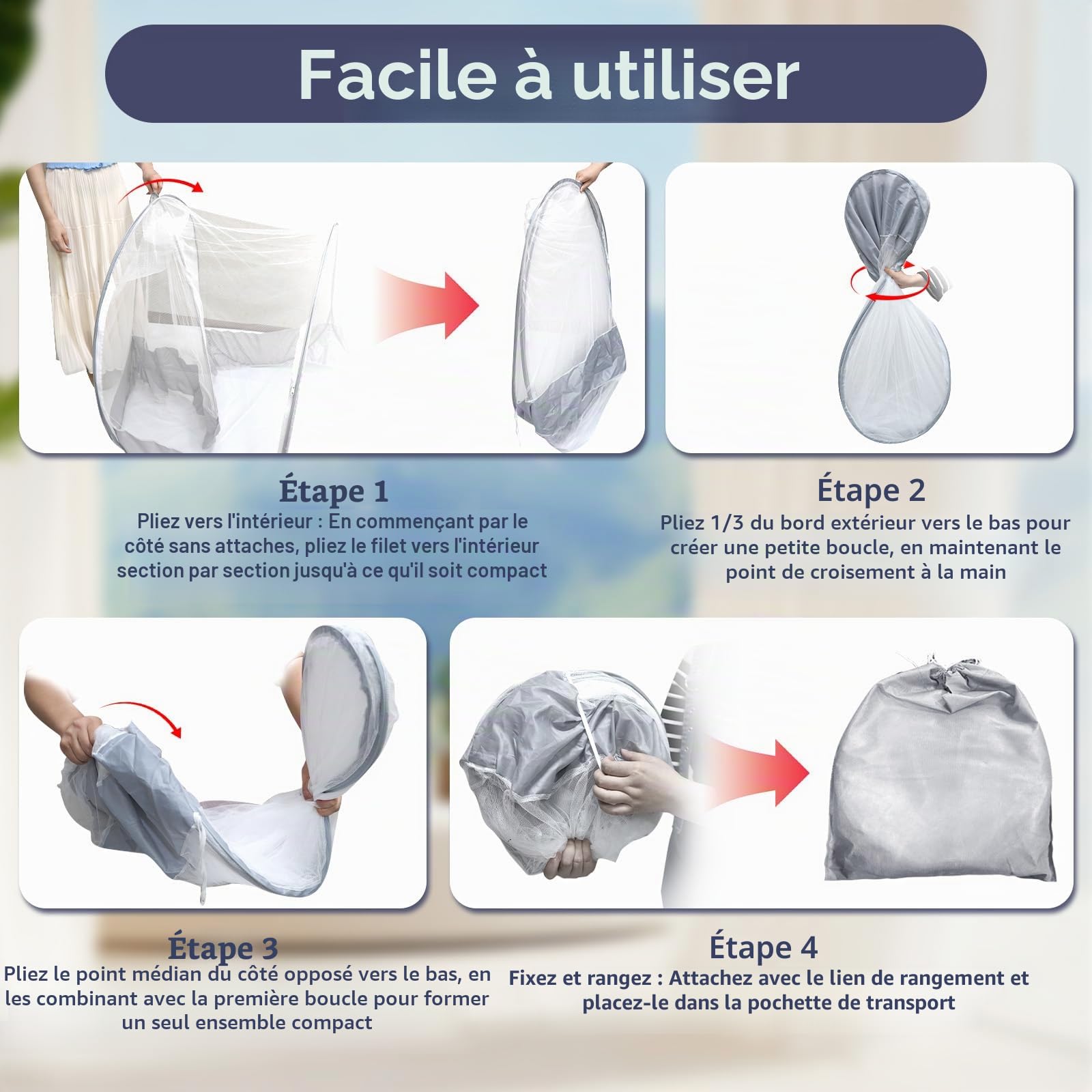 Facile à utiliser

Étape 1
Pliez vers l'intérieur : En commençant par le côté sans attaches, pliez le filet vers l'intérieur section par section jusqu'à ce qu'il soit compact

Étape 2
Pliez 1/3 du bord extérieur vers le bas pour créer une petite boucle, en maintenant le point de croisement à la main

Étape 3
Pliez le point médian du côté opposé vers le bas, en les combinant avec la première boucle pour former un seul ensemble compact

Étape 4
Fixez et rangez : Attachez avec le lien de rangement et placez-le dans la pochette de transport