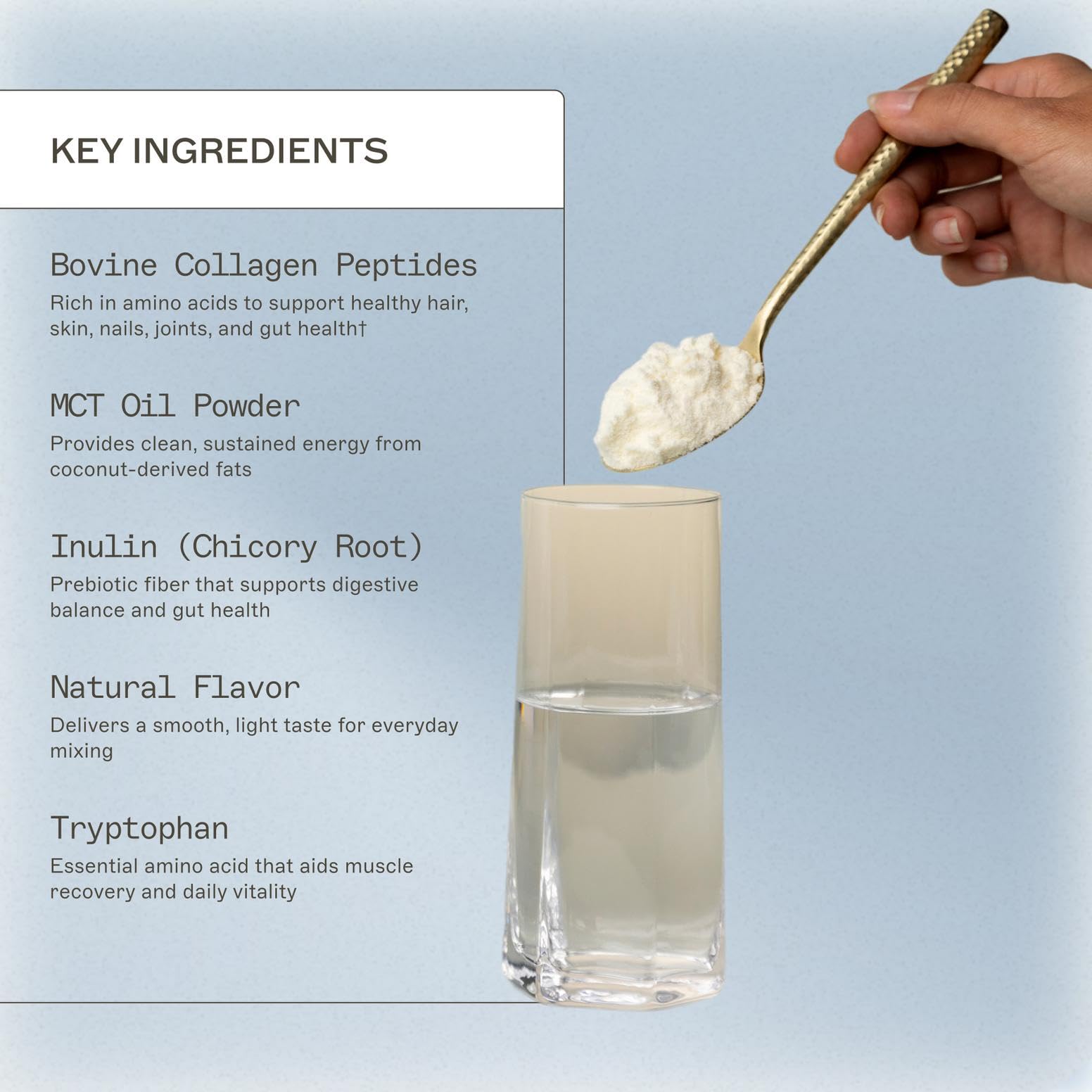 KEY INGREDIENTS

Bovine Collagen Peptides
Rich in amino acids to support healthy hair, skin, nails, joints, and gut health†

MCT Oil Powder
Provides clean, sustained energy from coconut-derived fats

Inulin (Chicory Root)
Prebiotic fiber that supports digestive balance and gut health

Natural Flavor
Delivers a smooth, light taste for everyday mixing

Tryptophan
Essential amino acid that aids muscle recovery and daily vitality