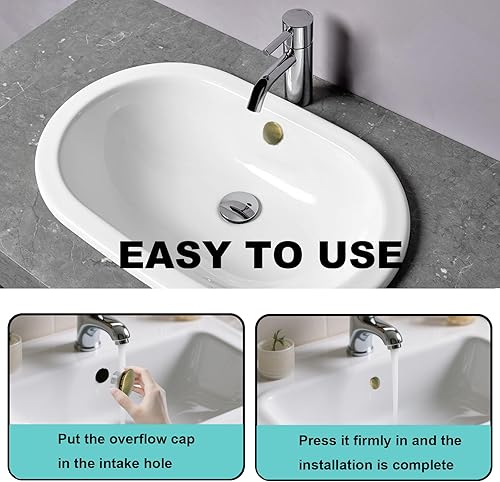 EASY TO USE

Put the overflow cap in the intake hole

Press it firmly in and the installation is complete