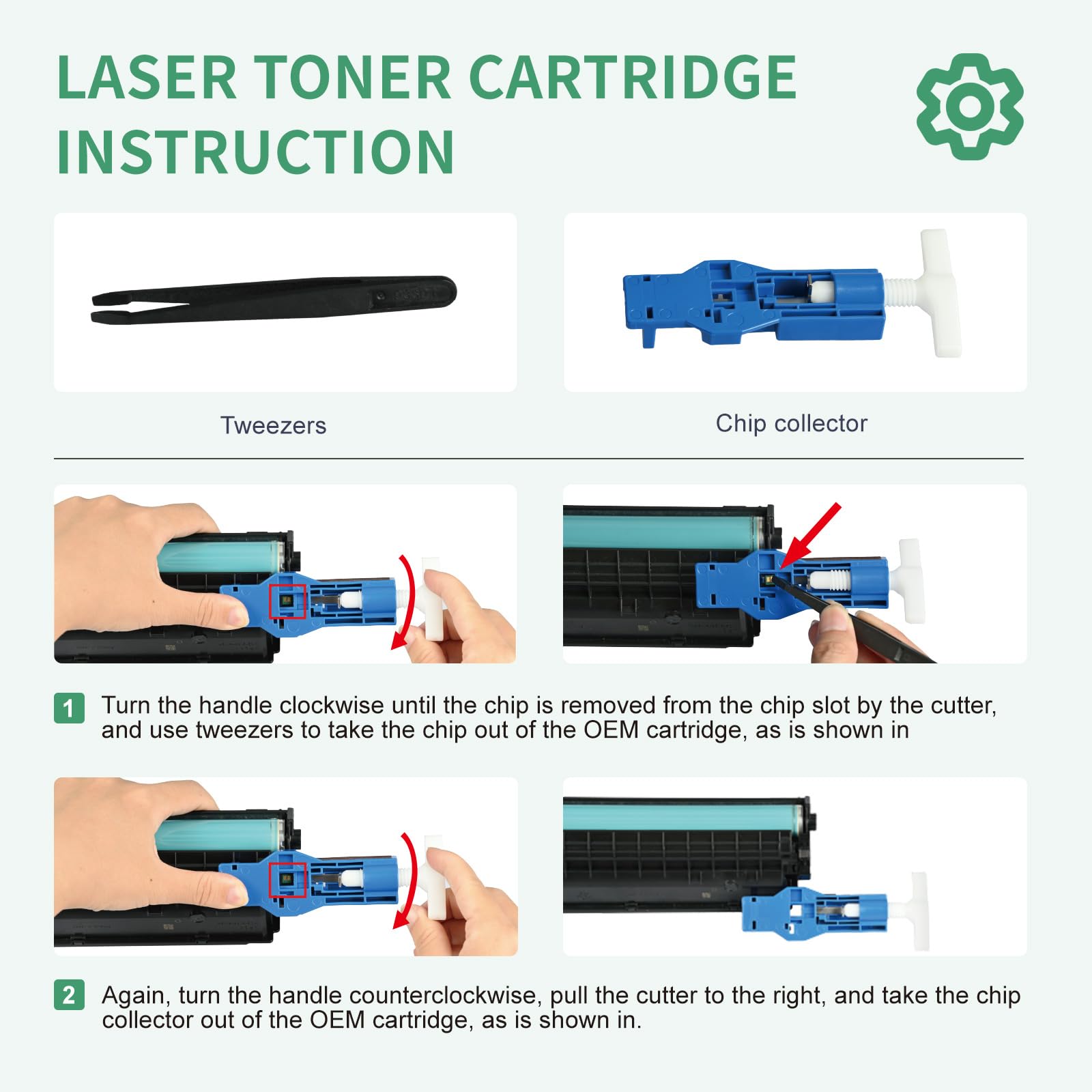 LASER TONER CARTRIDGE INSTRUCTION

Tweezers

Chip collector

1 Turn the handle clockwise until the chip is removed from the chip slot by the cutter, and use tweezers to take the chip out of the OEM cartridge, as is shown in

2 Again, turn the handle counterclockwise, pull the cutter to the right, and take the chip collector out of the OEM cartridge, as is shown in.