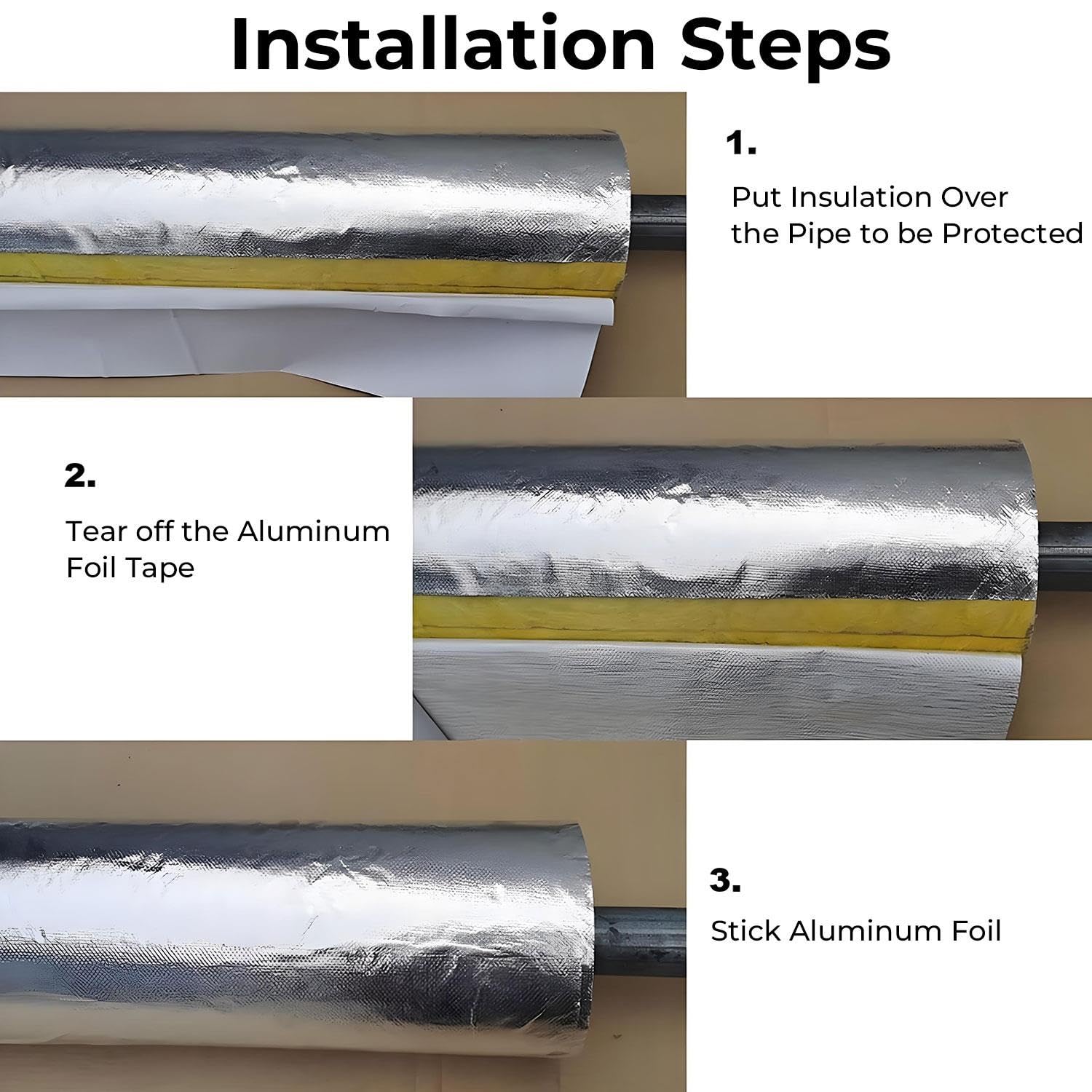 Installation Steps

1.

Put Insulation Over the Pipe to be Protected

2.

Tear off the Aluminum Foil Tape

3.

Stick Aluminum Foil