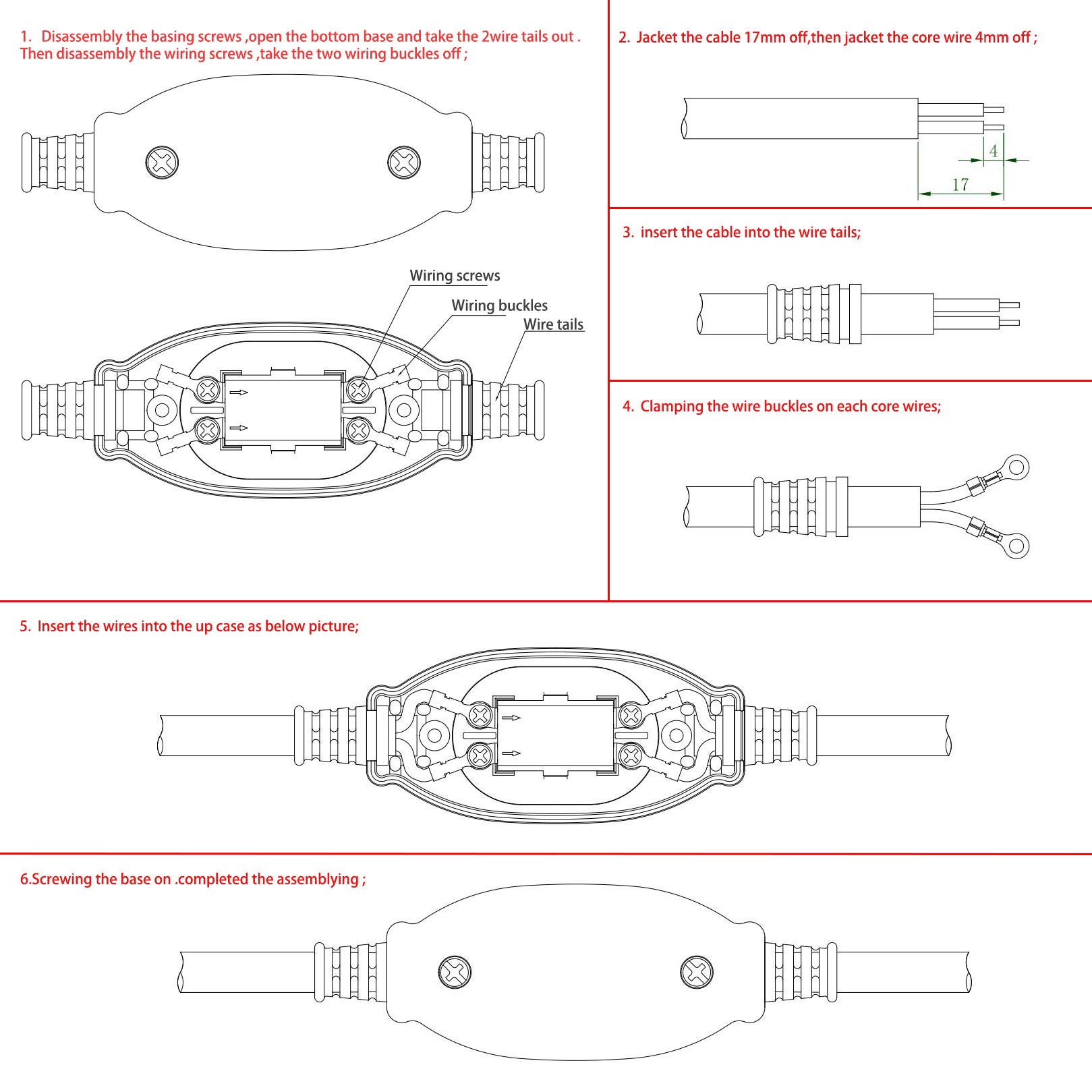 1. Disassembly the basing screws ,open the bottom base and take the 2wire tails out . Then disassembly the wiring screws ,take the two wiring buckles off ;

Wiring screws

Wiring buckles

Wire tails

2. Jacket the cable 17mm off,then jacket the core wire 4mm off ;

4

17

3. insert the cable into the wire tails;

4. Clamping the wire buckles on each core wires;

5. Insert the wires into the up case as below picture;

6.Screwing the base on .completed the assemblying ;