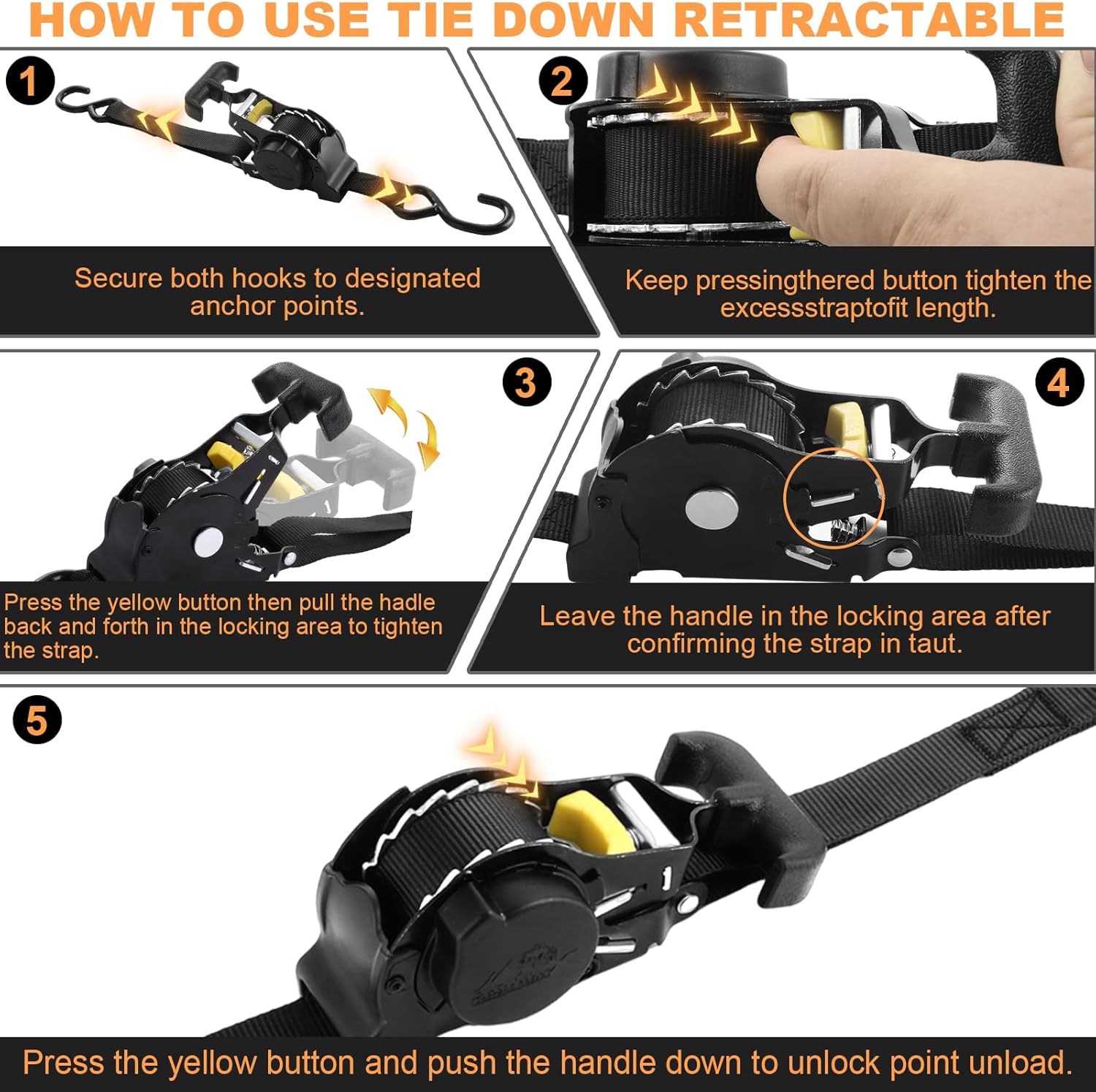 HOW TO USE TIE DOWN RETRACTABLE

1

Secure both hooks to designated anchor points.

2

Keep pressingthered button tighten the excessstraptofit length.

3

Press the yellow button then pull the hadle back and forth in the locking area to tighten the strap.

4

Leave the handle in the locking area after confirming the strap in taut.

5

Press the yellow button and push the handle down to unlock point unload.