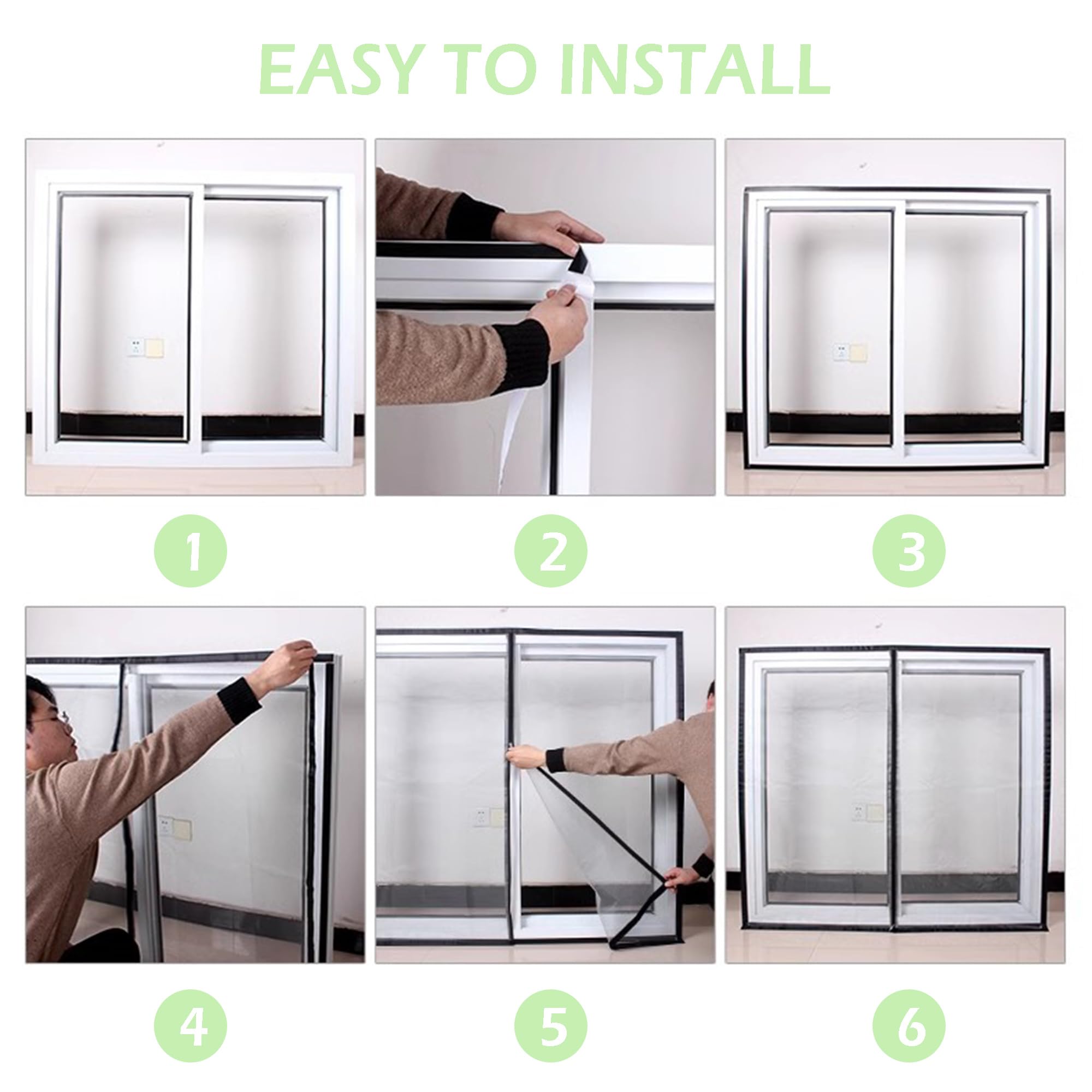 EASY TO INSTALL

1

2

3

4

5

6