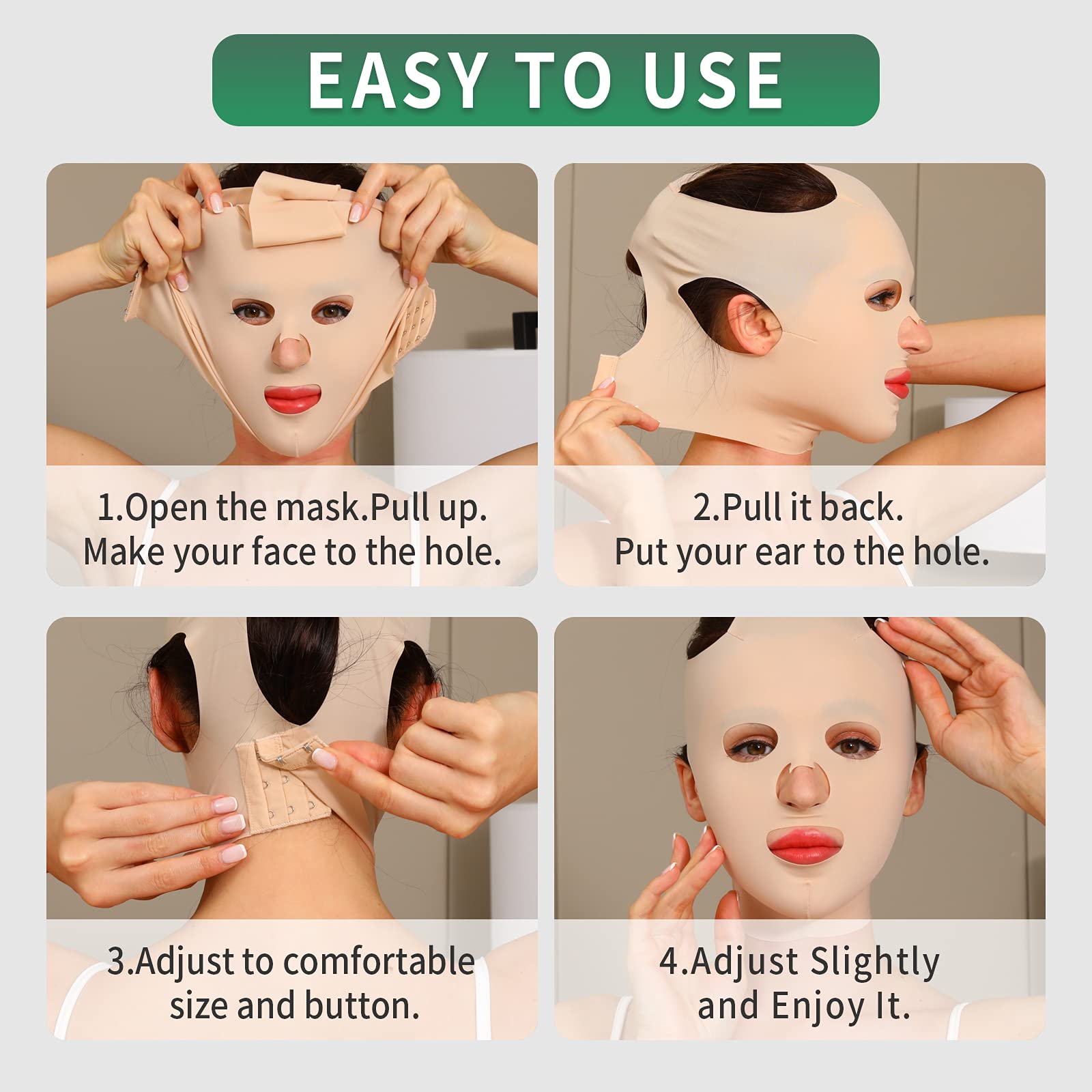 EASY TO USE

1.Open the mask.Pull up.
Make your face to the hole.

2.Pull it back.
Put your ear to the hole.

3.Adjust to comfortable size and button.

4.Adjust Slightly and Enjoy It.