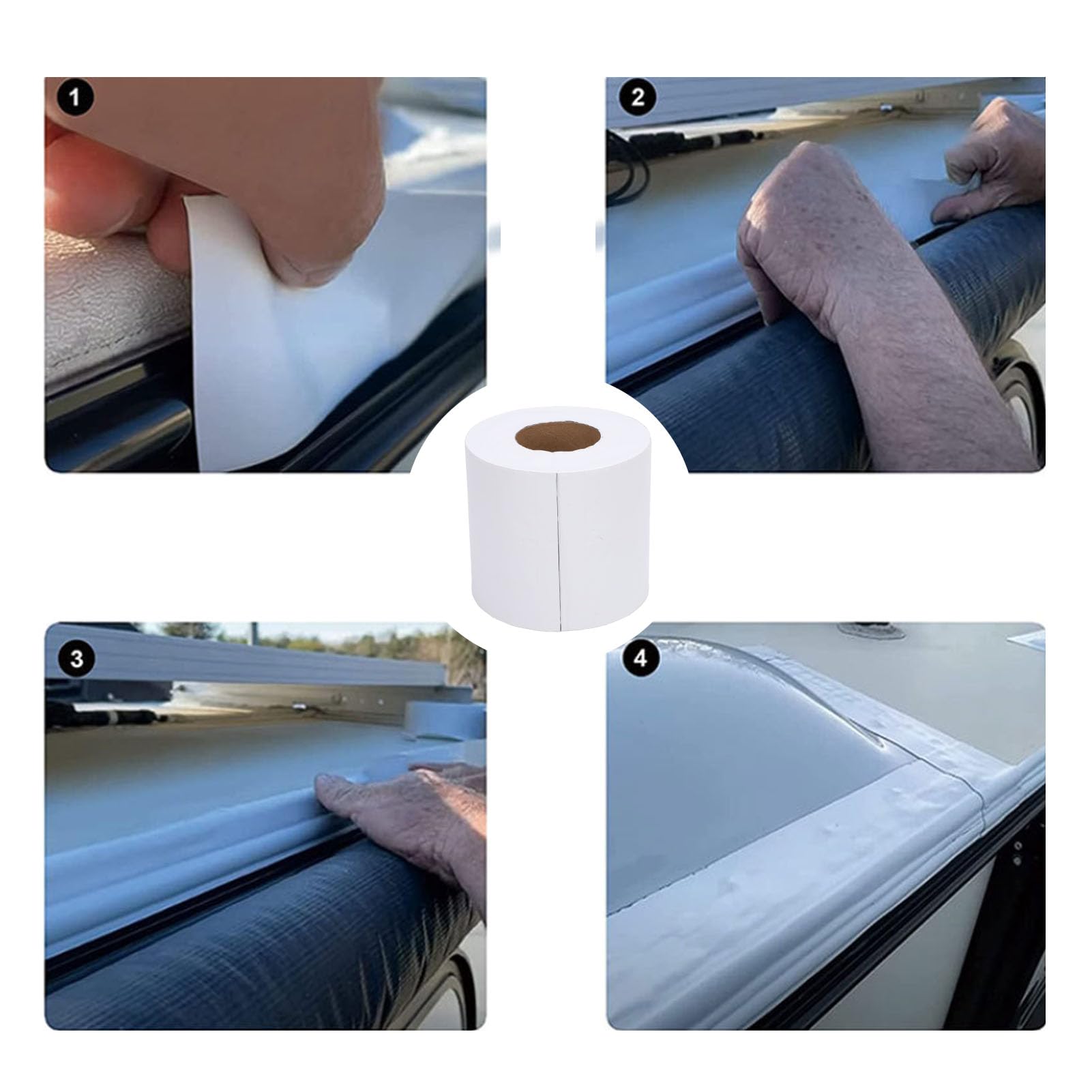 1

2

3

4