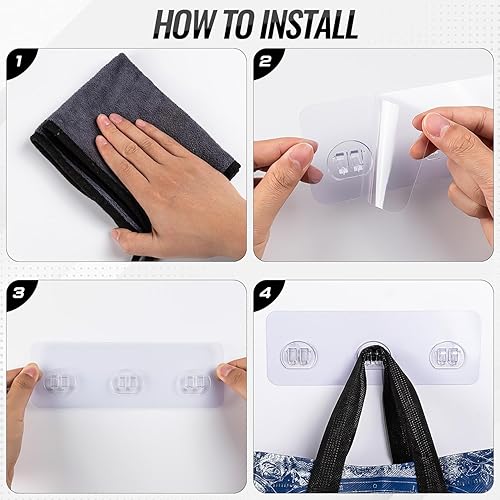 HOW TO INSTALL

1

2

3

4