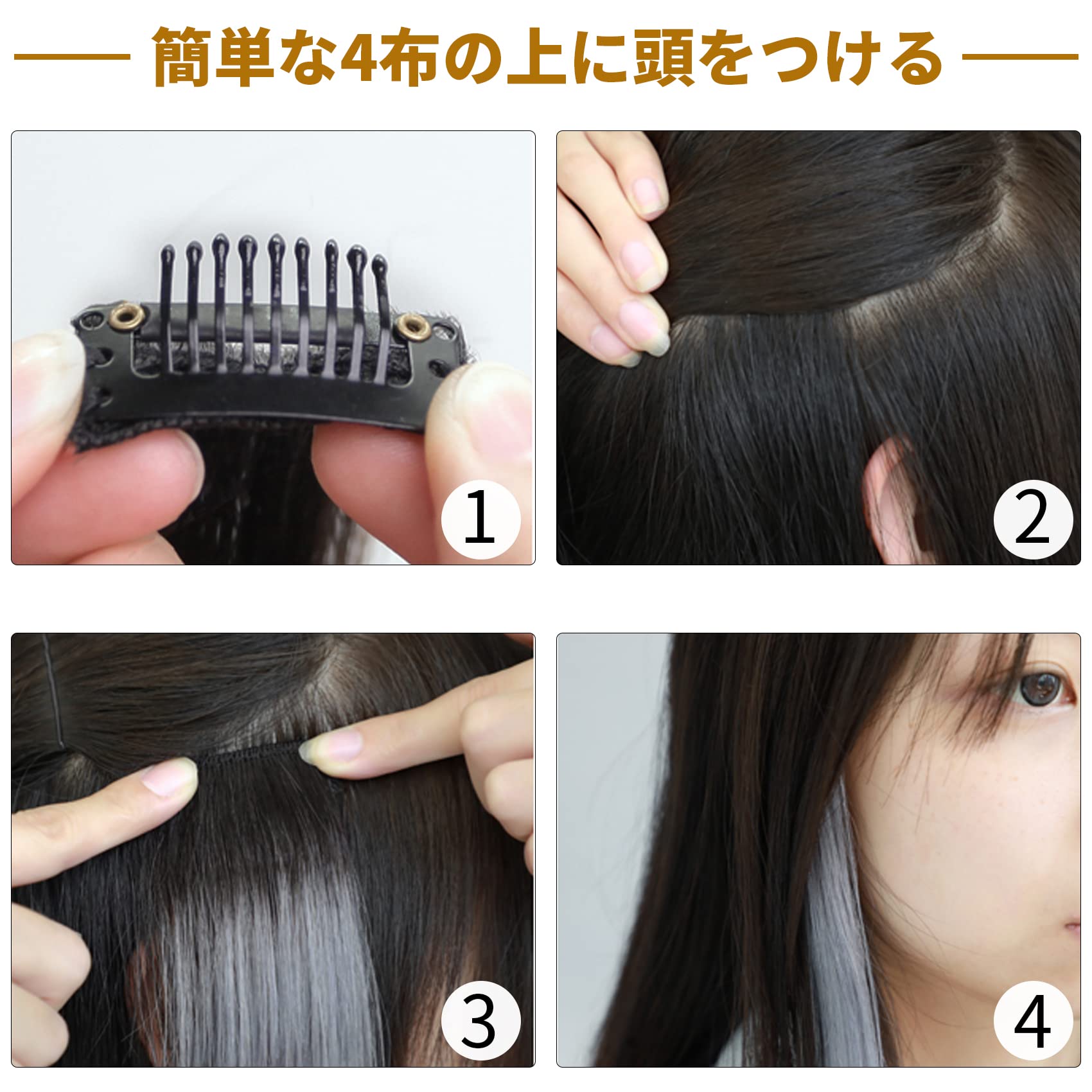 簡単な4布の上に頭をつける

1

2

3

4