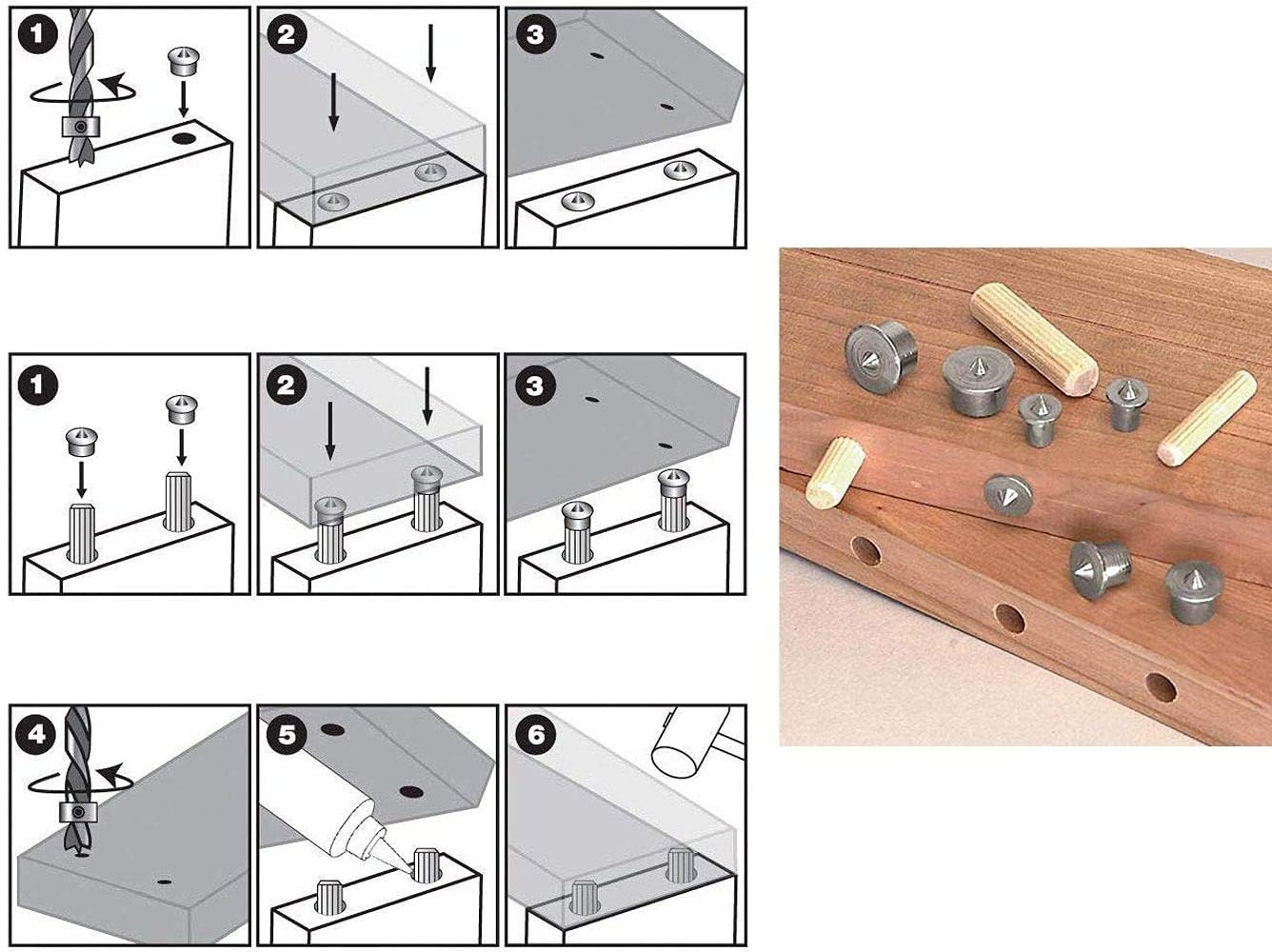 1
2
3
1
2
3
4
5
6