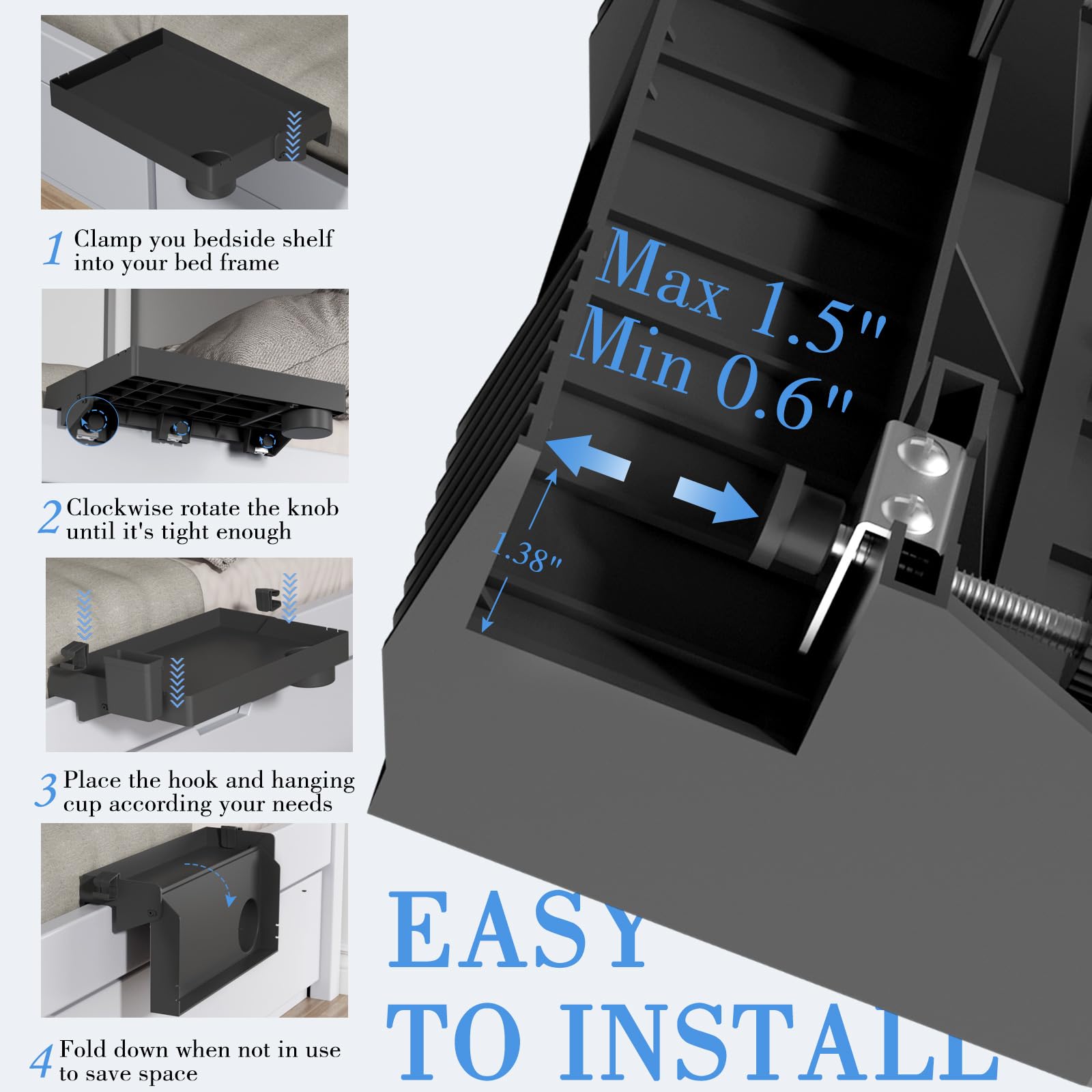 1 Clamp you bedside shelf into your bed frame

2 Clockwise rotate the knob until it's tight enough

3 Place the hook and hanging cup according your needs

4 Fold down when not in use to save space

Max 1.5"
Min 0.6"

1.38"

EASY
TO INSTALL