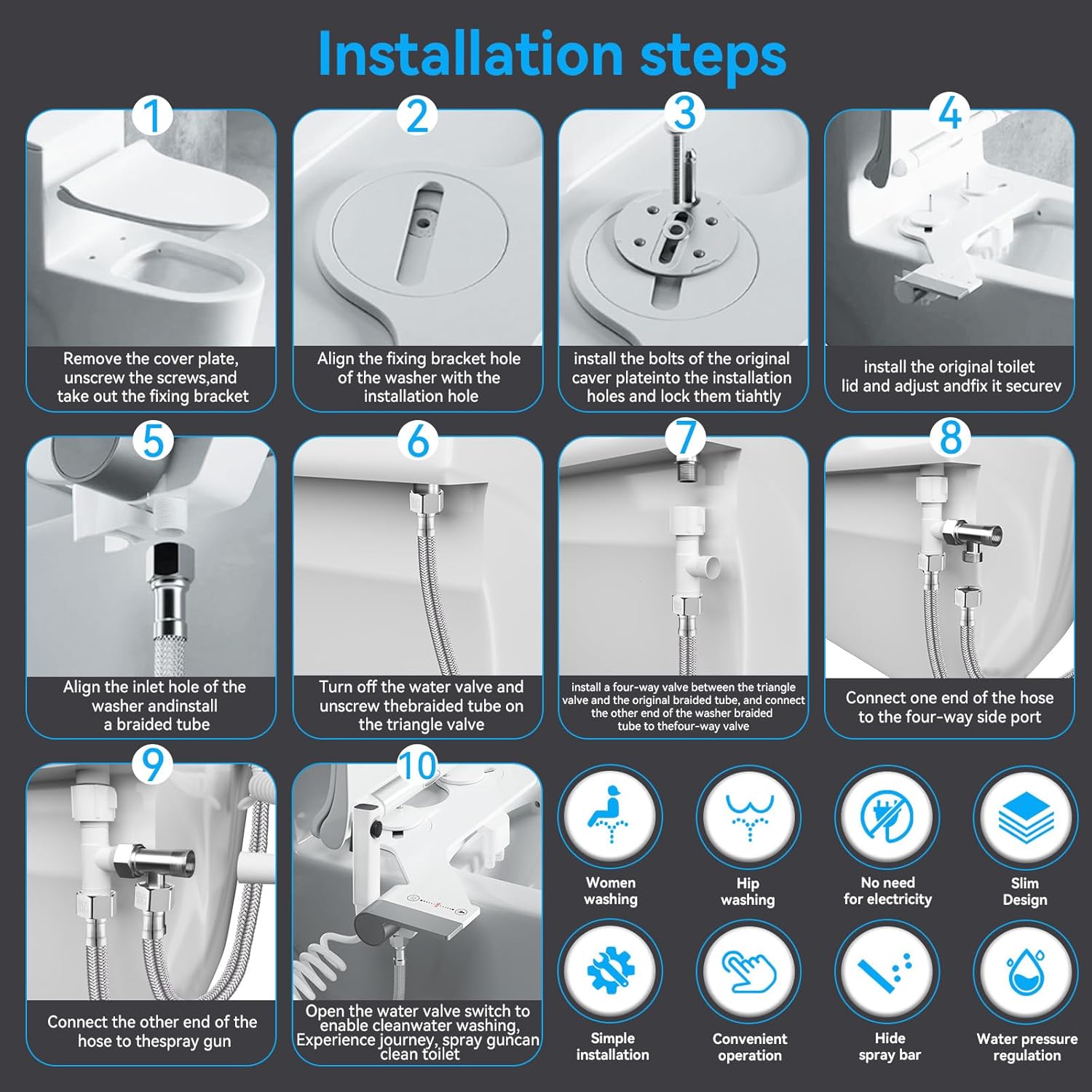 Installation steps

1
Remove the cover plate, unscrew the screws,and take out the fixing bracket

2
Align the fixing bracket hole of the washer with the installation hole

3
install the bolts of the original caver plateinto the installation holes and lock them tiahtly

4
install the original toilet lid and adjust andfix it securev

5
Align the inlet hole of the washer andinstall a braided tube

6
Turn off the water valve and unscrew thebraided tube on the triangle valve

7
install a four-way valve between the triangle valve and the original braided tube, and connect the other end of the washer braided tube to thefour-way valve

8
Connect one end of the hose to the four-way side port

9
Connect the other end of the hose to thespray gun

10
Open the water valve switch to enable cleanwater washing, Experience journey, spray guncan clean toilet

Women washing

Hip washing

No need for electricity

Slim Design

Simple installation

Convenient operation

Hide spray bar

Water pressure regulation