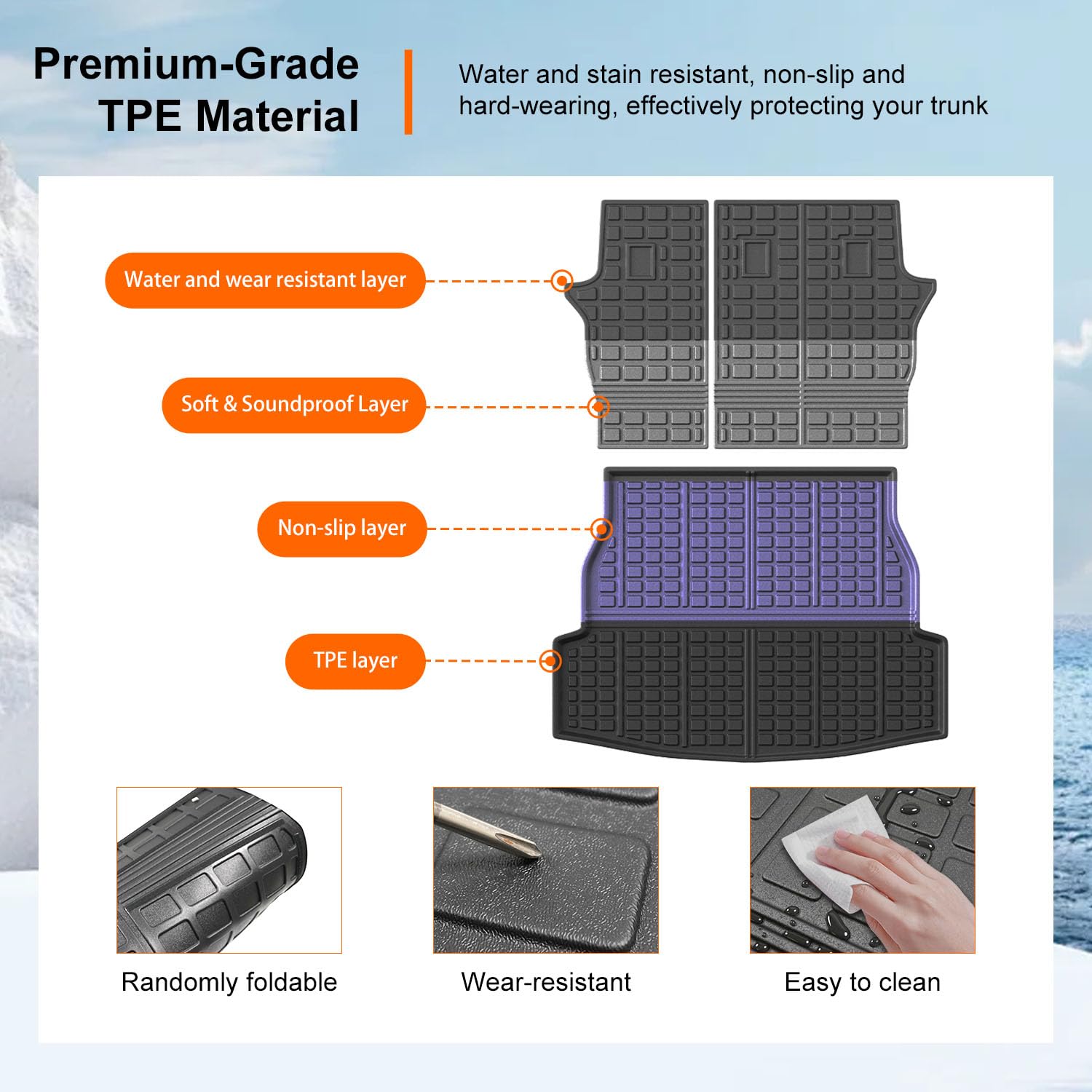 Premium-Grade TPE Material

Water and stain resistant, non-slip and hard-wearing, effectively protecting your trunk

Water and wear resistant layer

Soft & Soundproof Layer

Non-slip layer

TPE layer

Randomly foldable

Wear-resistant

Easy to clean