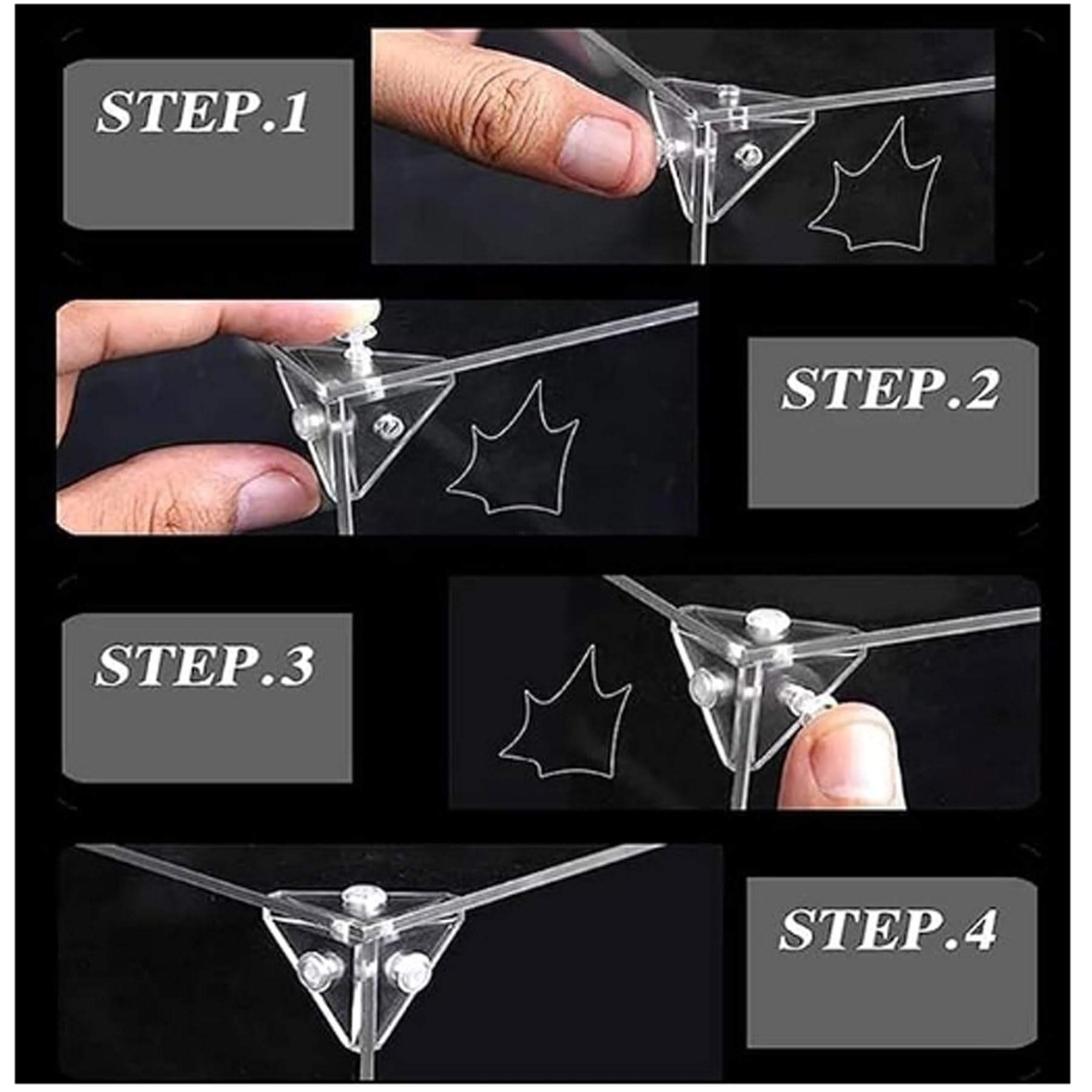 STEP.1

STEP.2

STEP.3

STEP.4