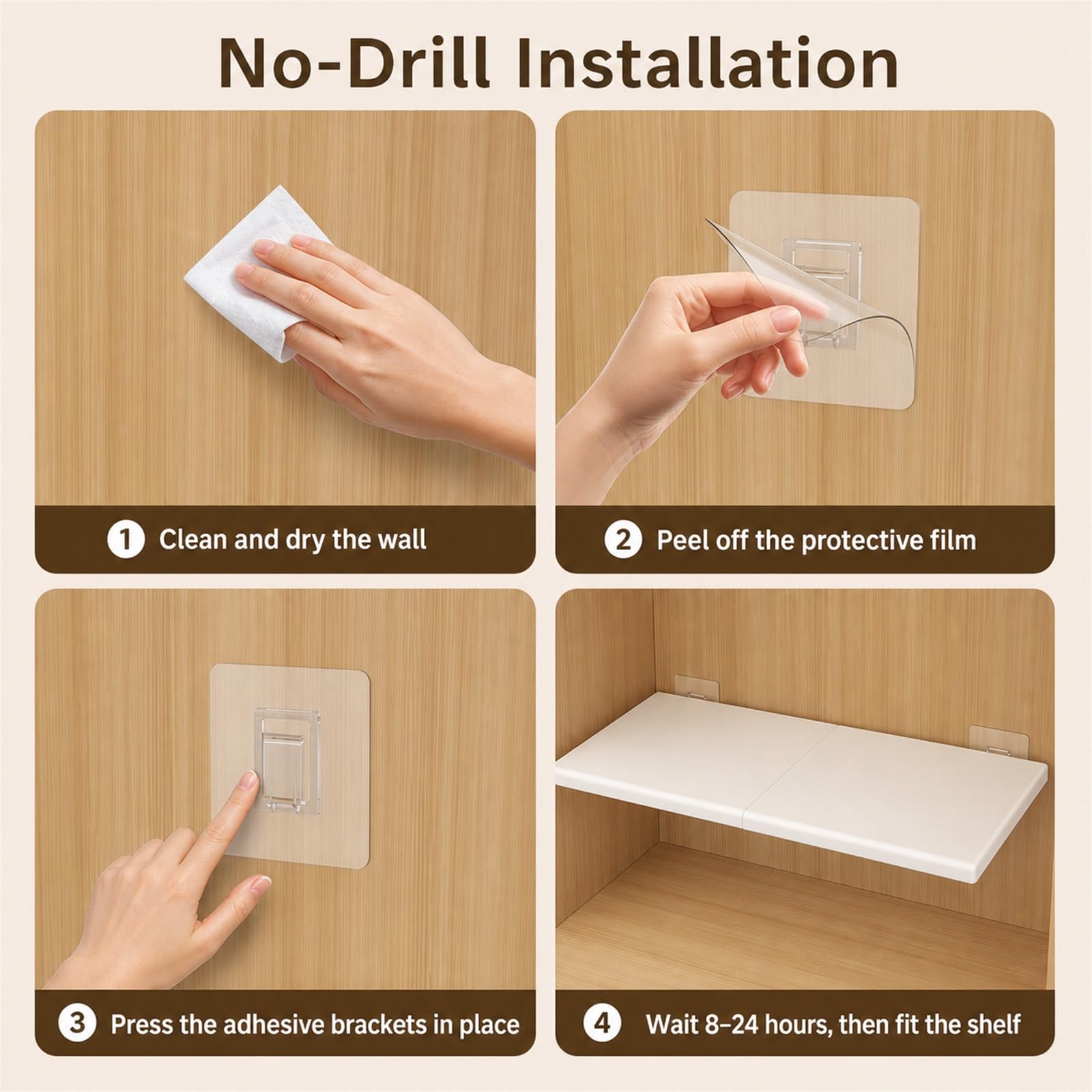 No-Drill Installation

1 Clean and dry the wall

2 Peel off the protective film

3 Press the adhesive brackets in place

4 Wait 8–24 hours, then fit the shelf