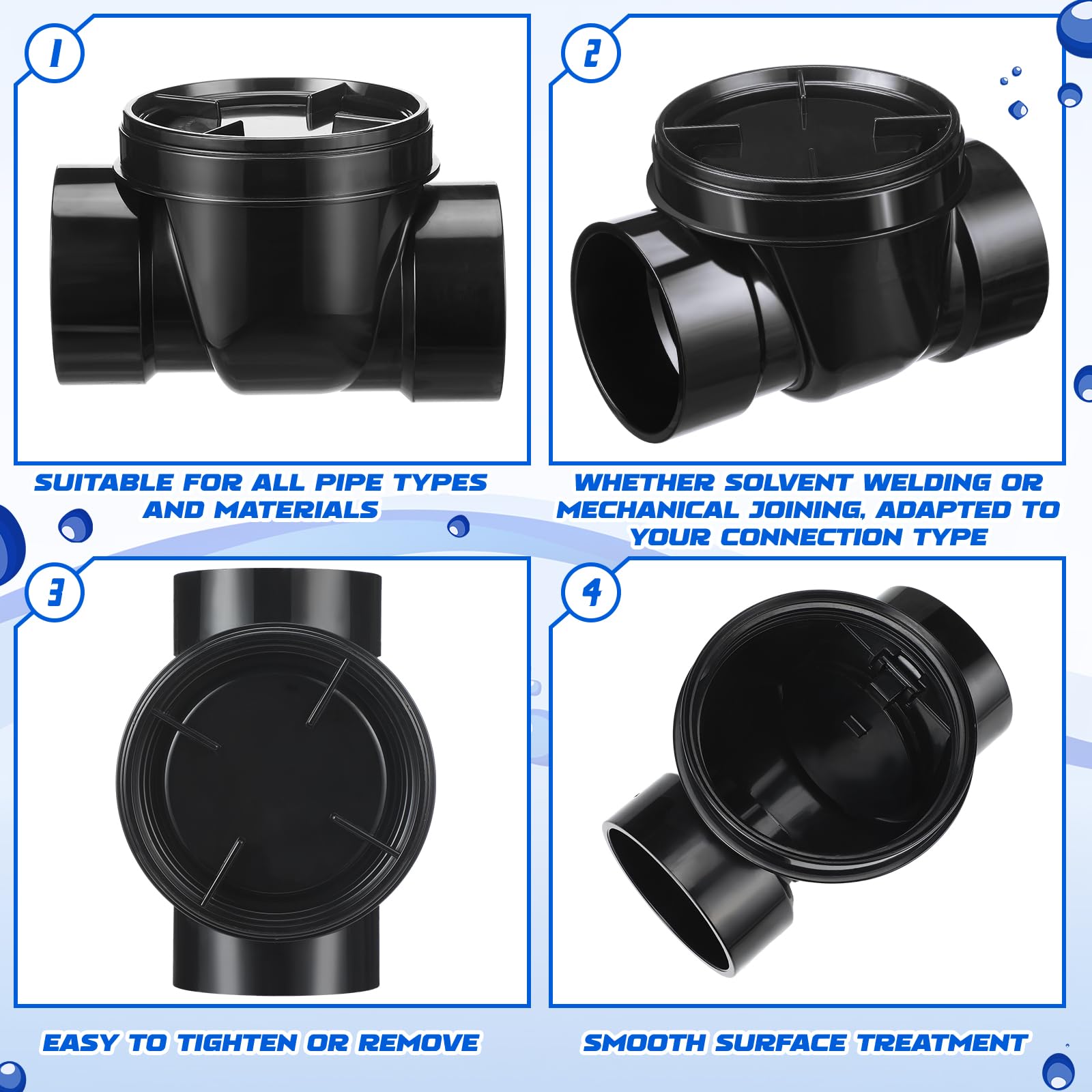 1

SUITABLE FOR ALL PIPE TYPES AND MATERIALS

2

WHETHER SOLVENT WELDING OR MECHANICAL JOINING, ADAPTED TO YOUR CONNECTION TYPE

3

EASY TO TIGHTEN OR REMOVE

4

SMOOTH SURFACE TREATMENT