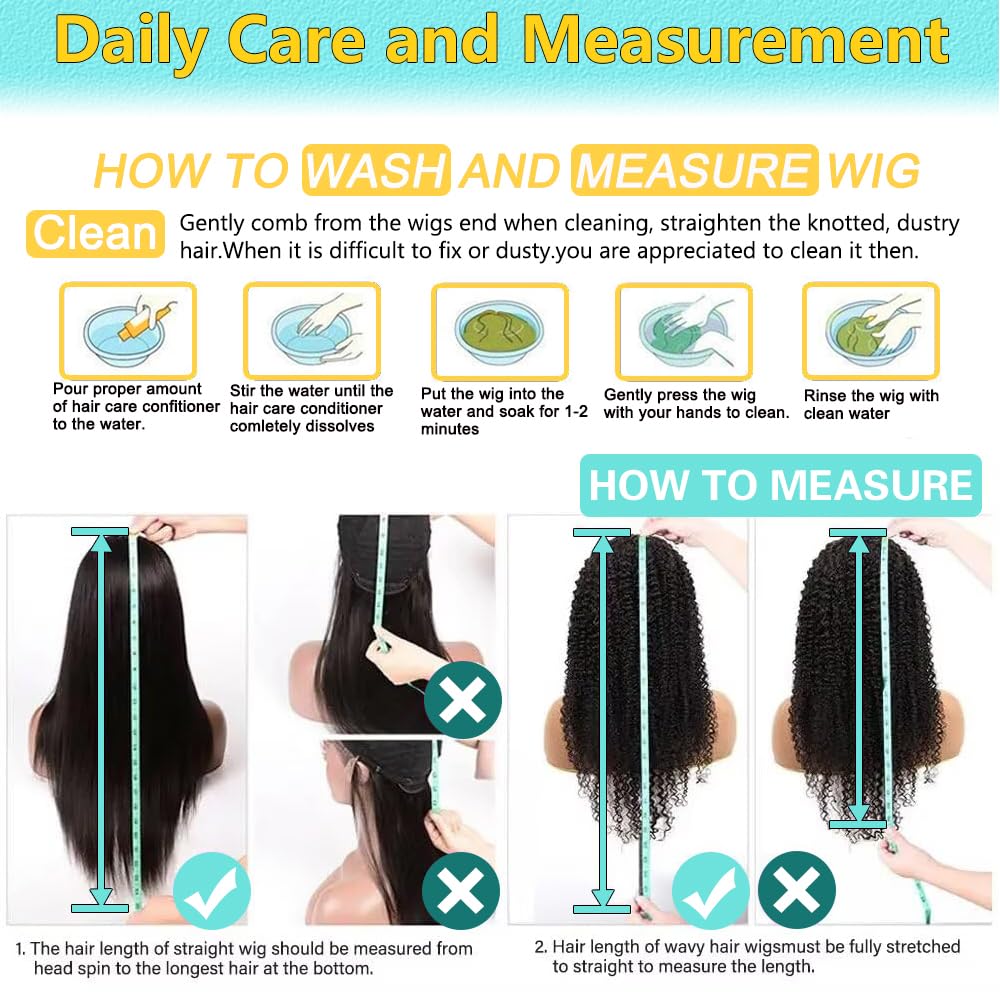 Daily Care and Measurement

HOW TO WASH AND MEASURE WIG

Clean Gently comb from the wigs end when cleaning, straighten the knotted, dustry hair.When it is difficult to fix or dusty.you are appreciated to clean it then.

Pour proper amount of hair care confitioner to the water.

Stir the water until the hair care conditioner comletely dissolves

Put the wig into the water and soak for 1-2 minutes

Gently press the wig with your hands to clean.

Rinse the wig with clean water

HOW TO MEASURE

1. The hair length of straight wig should be measured from head spin to the longest hair at the bottom.

2. Hair length of wavy hair wigsmust be fully stretched to straight to measure the length.