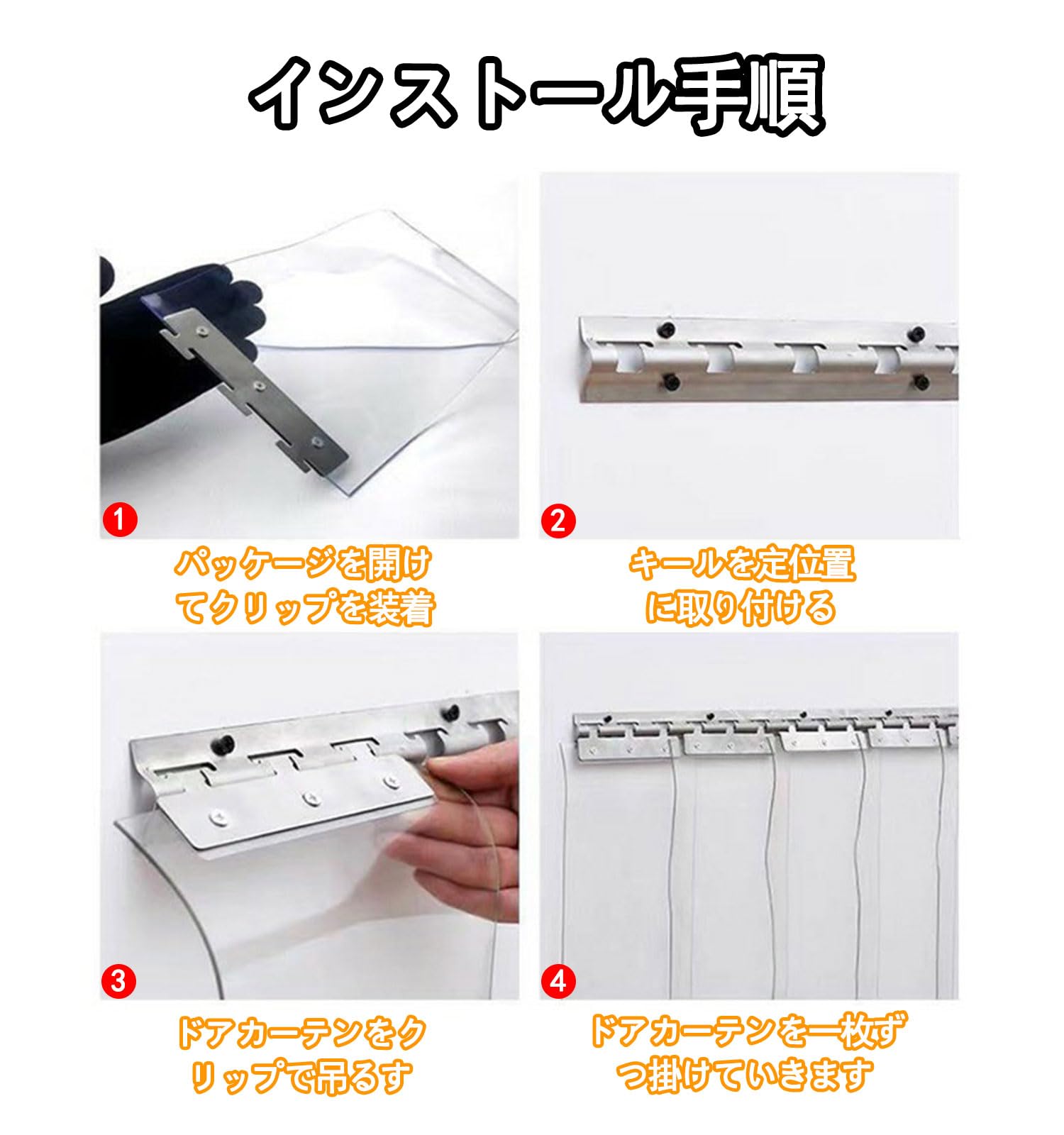 インストール手順

1

パッケージを開けてクリップを装着

2

キールを定位置に取り付ける

3

ドアカーテンをクリップで吊るす

4

ドアカーテンを一枚ずつ掛けていきます