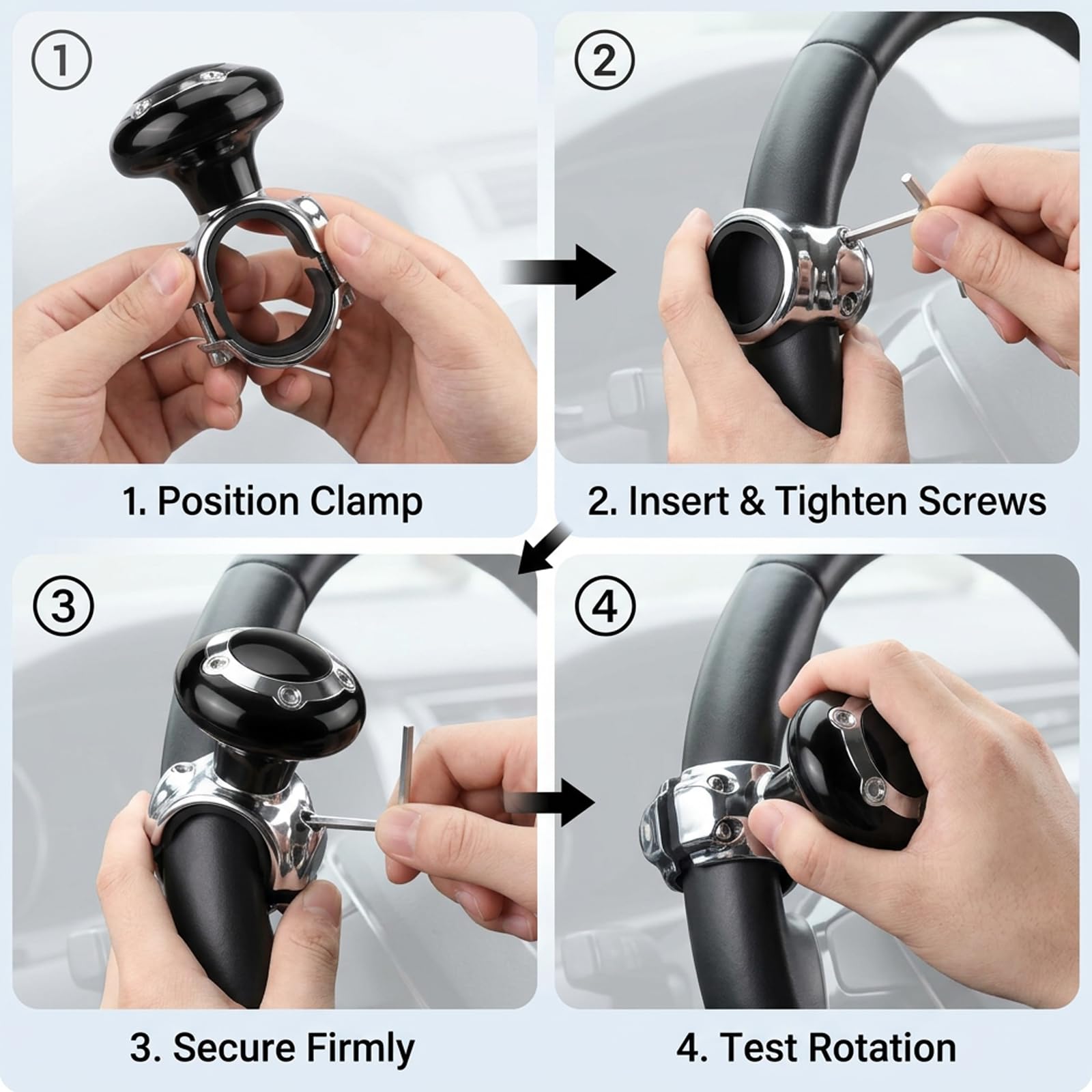 ①

1. Position Clamp

②

2. Insert & Tighten Screws

③

3. Secure Firmly

④

4. Test Rotation