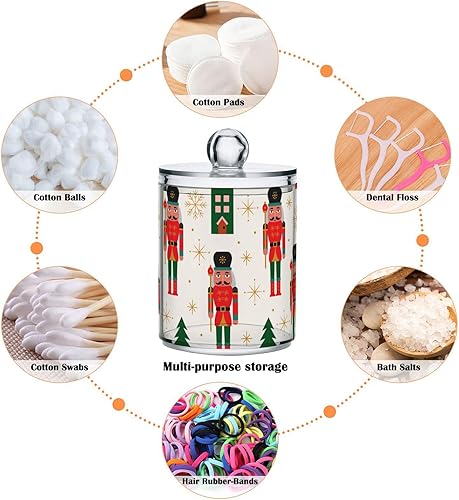 Cotton Pads

Cotton Balls

Dental Floss

Multi-purpose storage

Cotton Swabs

Bath Salts

Hair Rubber-Bands