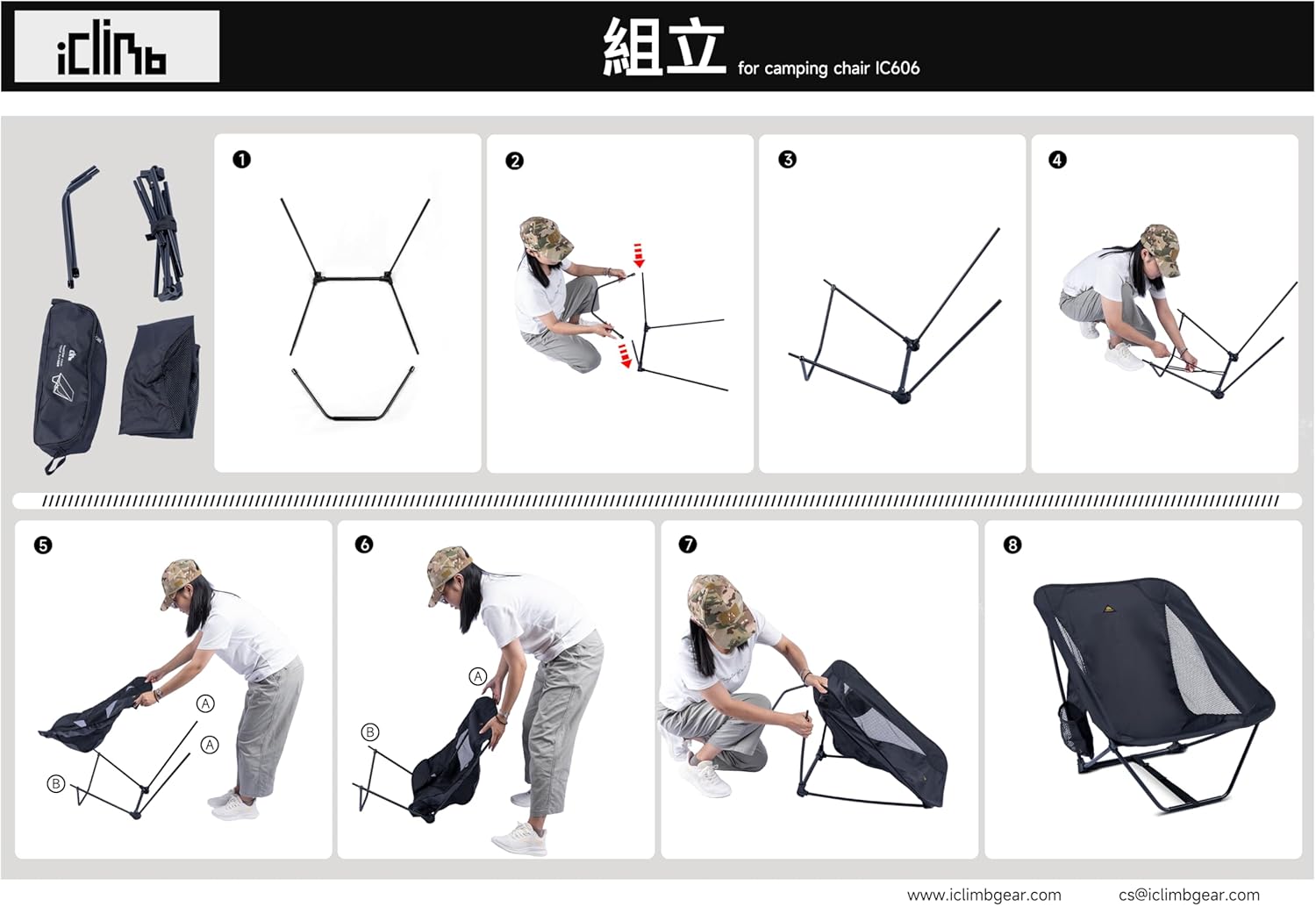 iClimb

組立 for camping chair IC606

❶

❷

❸

❹

❺

Ⓐ

Ⓐ

Ⓑ

❻

Ⓐ

Ⓑ

❼

❽

www.iclimbgear.com cs@iclimbgear.com