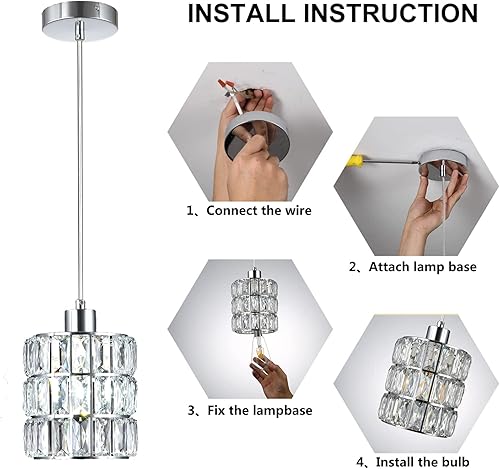 INSTALL INSTRUCTION

1、Connect the wire

2、Attach lamp base

3、Fix the lampbase

4、Install the bulb