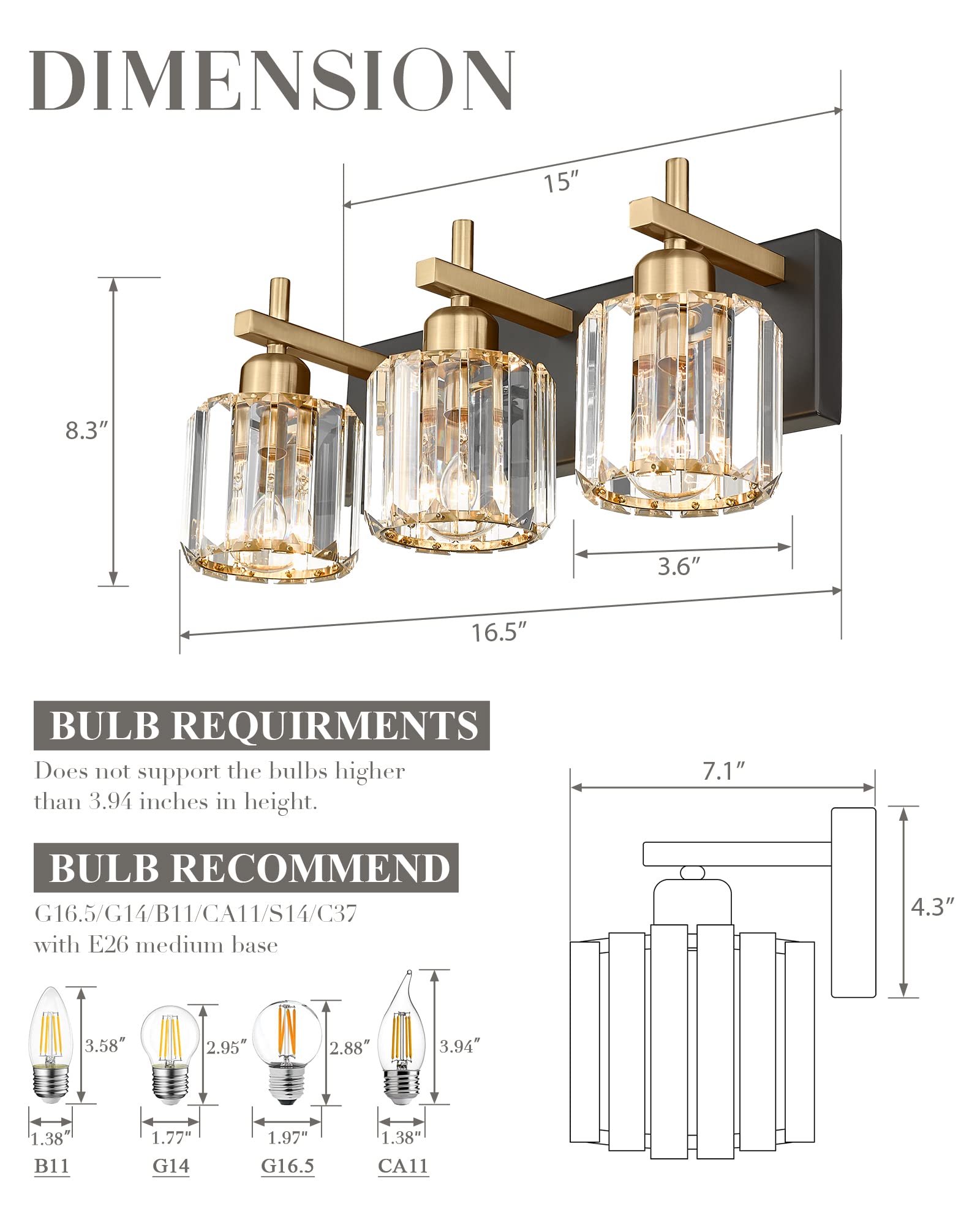 DIMENSION

15″

8.3″

3.6″

16.5″

BULB REQUIRMENTS

Does not support the bulbs higher than 3.94 inches in height.

BULB RECOMMEND

G16.5/G14/B11/CA11/S14/C37 with E26 medium base

3.58″
1.38″
B11

2.95″
1.77″
G14

2.88″
1.97″
G16.5

3.94″
1.38″
CA11

7.1″

4.3″