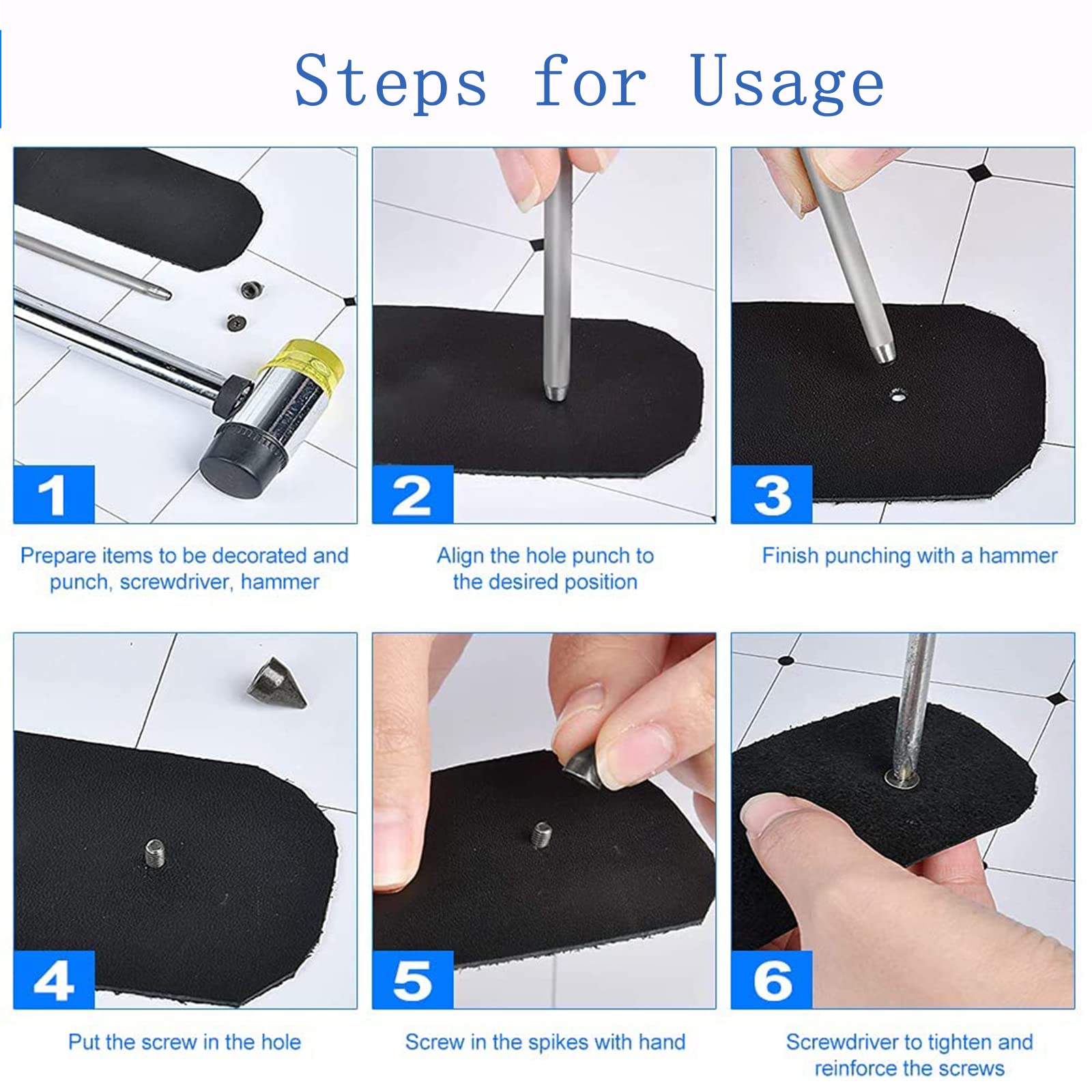 Steps for Usage

1

Prepare items to be decorated and punch, screwdriver, hammer

2

Align the hole punch to the desired position

3

Finish punching with a hammer

4

Put the screw in the hole

5

Screw in the spikes with hand

6

Screwdriver to tighten and reinforce the screws