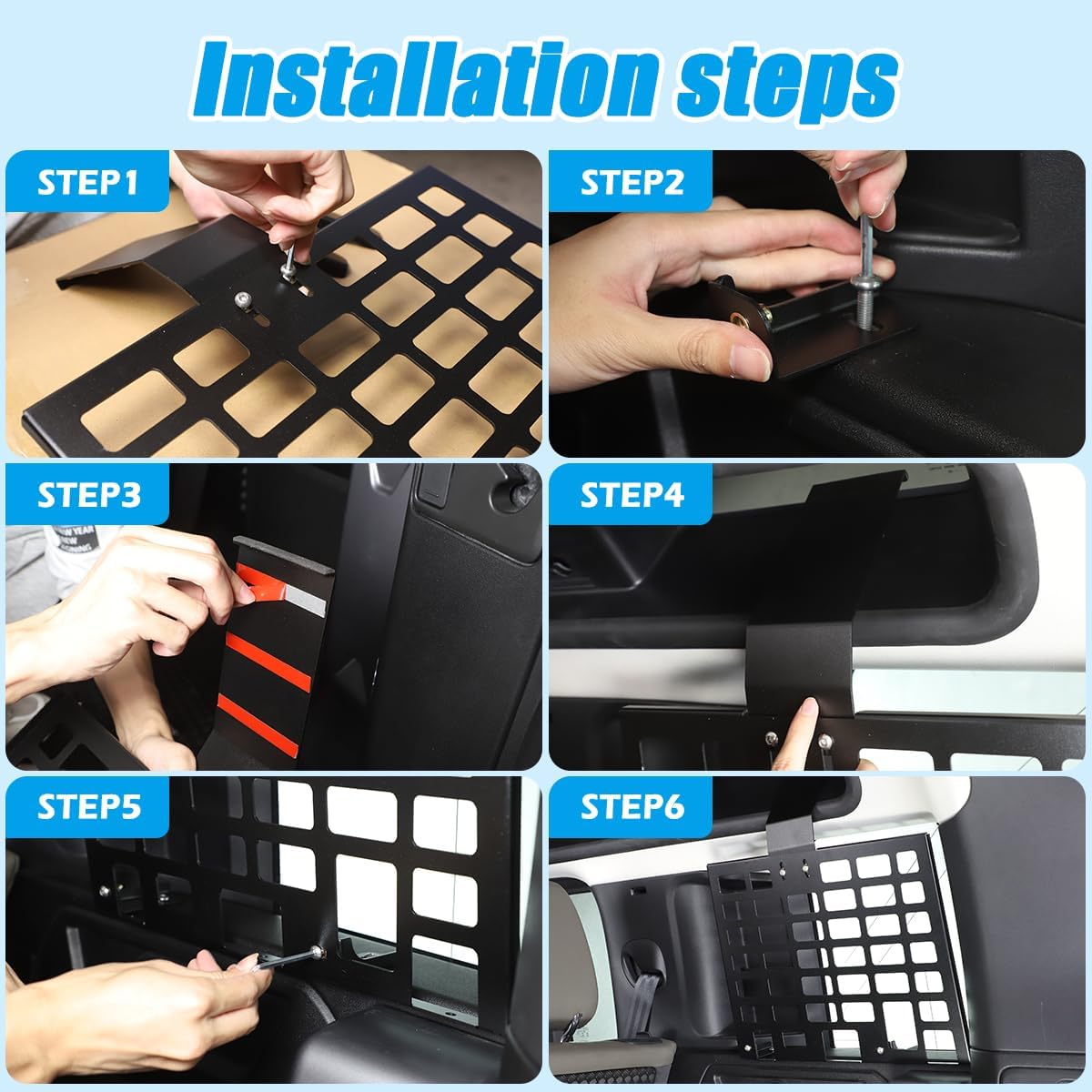 Installation steps

STEP1

STEP2

STEP3

STEP4

STEP5

STEP6