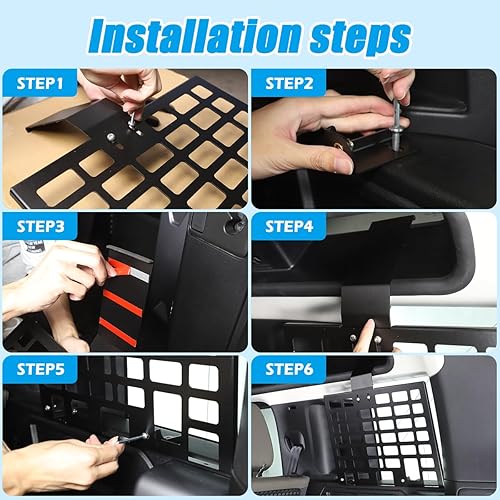 Installation steps

STEP1

STEP2

STEP3

STEP4

STEP5

STEP6