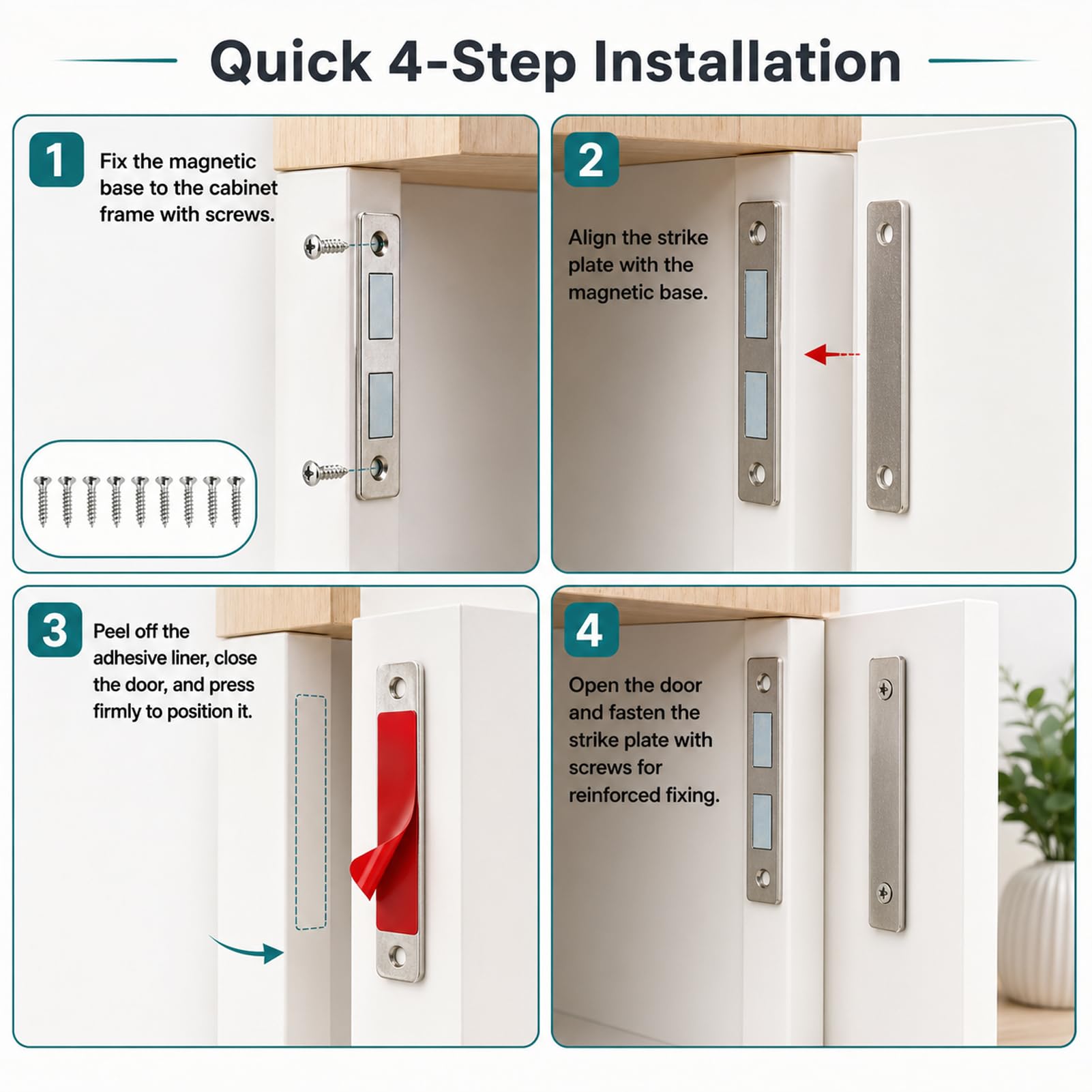 Quick 4-Step Installation

1
Fix the magnetic base to the cabinet frame with screws.

2
Align the strike plate with the magnetic base.

3
Peel off the adhesive liner, close the door, and press firmly to position it.

4
Open the door and fasten the strike plate with screws for reinforced fixing.