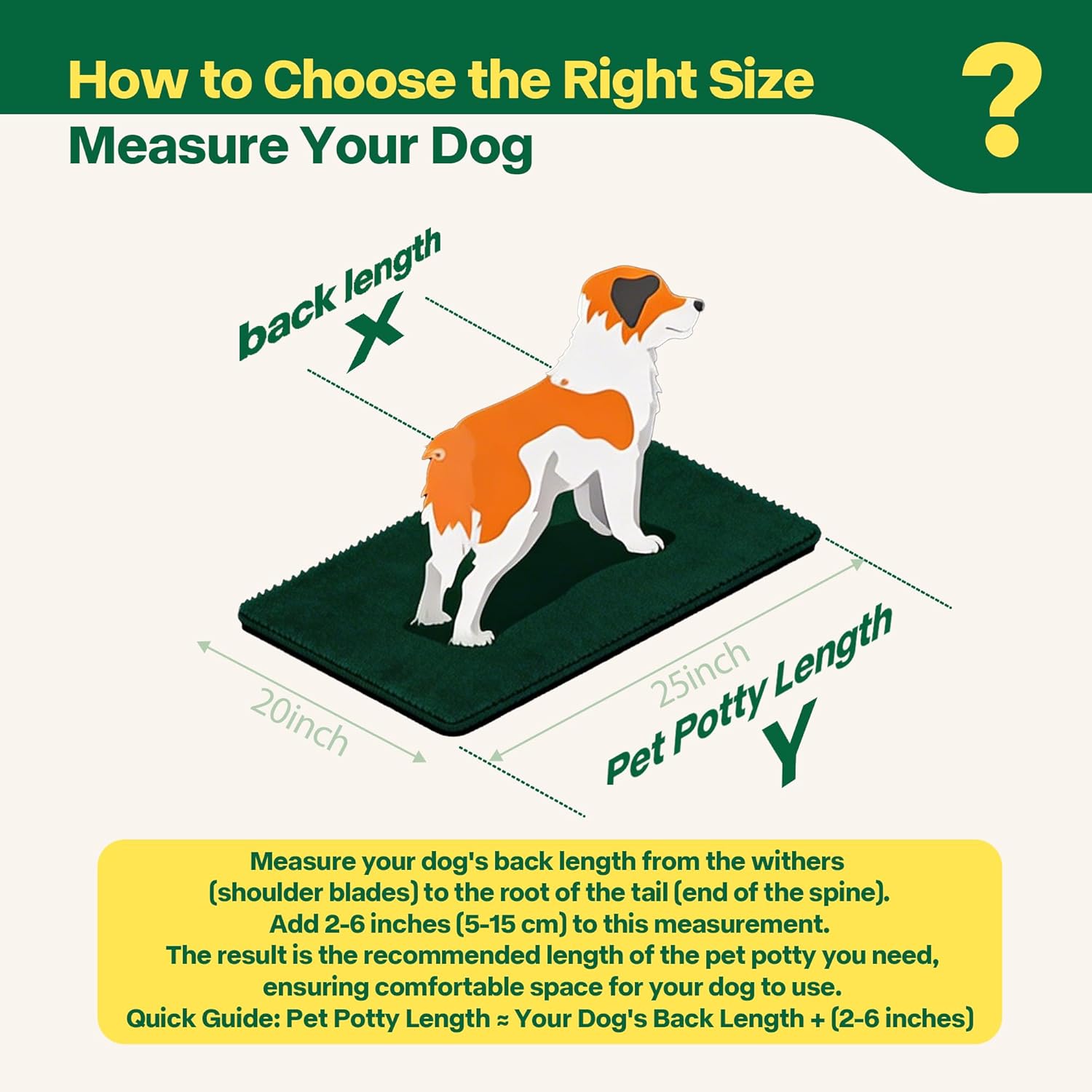 How to Choose the Right Size

?

Measure Your Dog

back length
X

20inch

25inch

Pet Potty Length
Y

Measure your dog's back length from the withers (shoulder blades) to the root of the tail (end of the spine).
Add 2-6 inches (5-15 cm) to this measurement.
The result is the recommended length of the pet potty you need, ensuring comfortable space for your dog to use.
Quick Guide: Pet Potty Length ≈ Your Dog's Back Length + (2-6 inches)