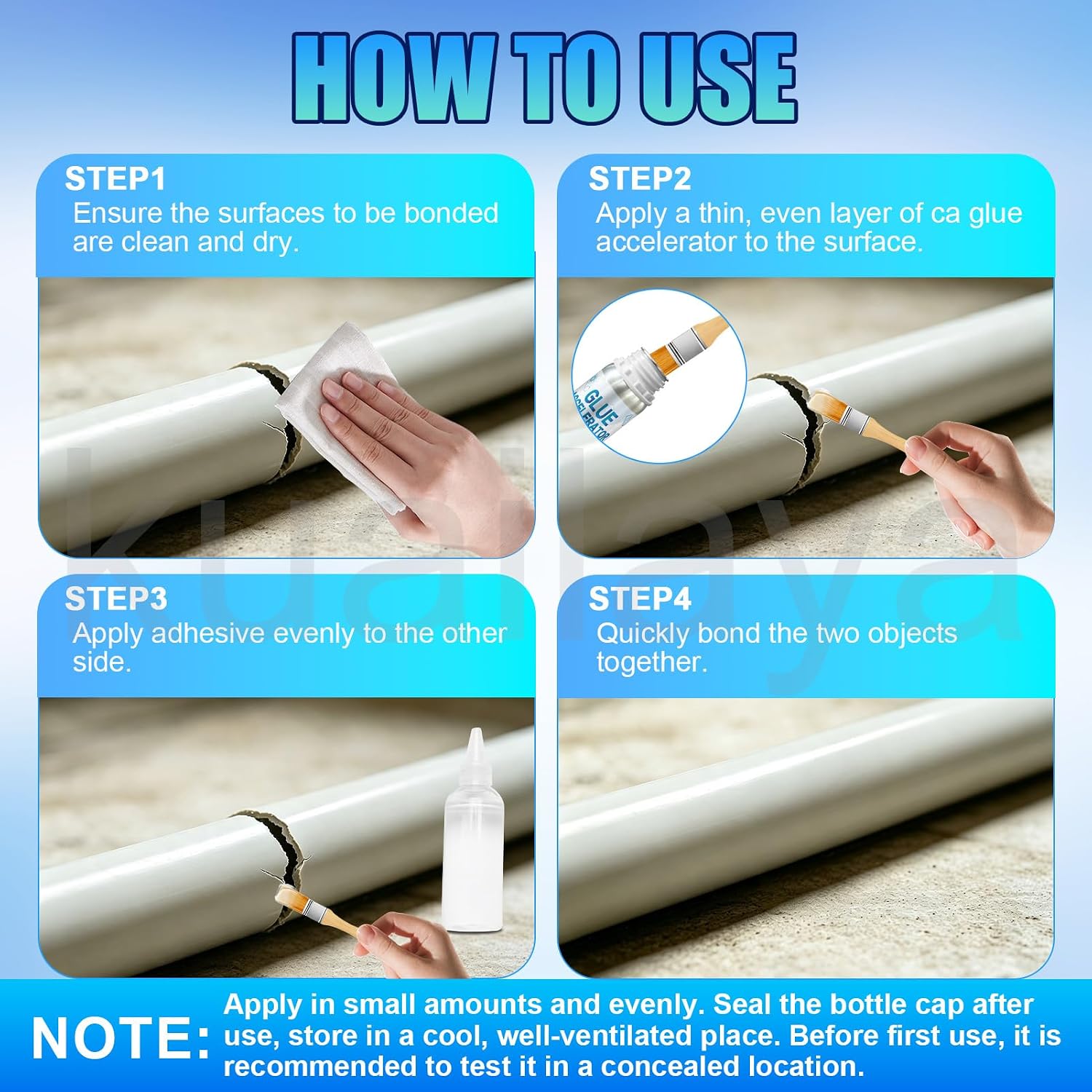 HOW TO USE

STEP1
Ensure the surfaces to be bonded are clean and dry.

STEP2
Apply a thin, even layer of ca glue accelerator to the surface.

GLUE
ACCELERATOR

STEP3
Apply adhesive evenly to the other side.

STEP4
Quickly bond the two objects together.

kuailaya

NOTE: Apply in small amounts and evenly. Seal the bottle cap after use, store in a cool, well-ventilated place. Before first use, it is recommended to test it in a concealed location.