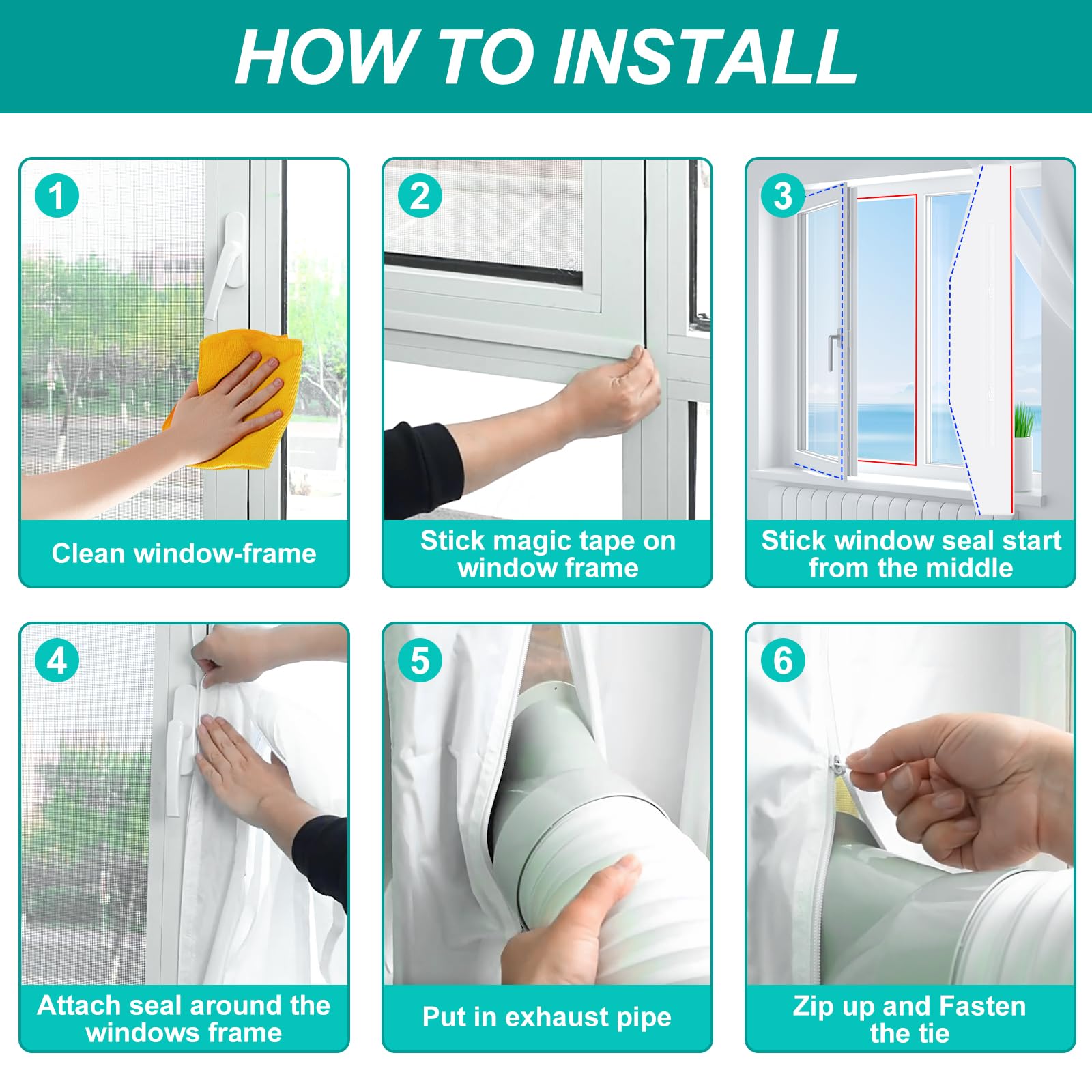 HOW TO INSTALL

1

Clean window-frame

2

Stick magic tape on window frame

3

Stick window seal start from the middle

4

Attach seal around the windows frame

5

Put in exhaust pipe

6

Zip up and Fasten the tie