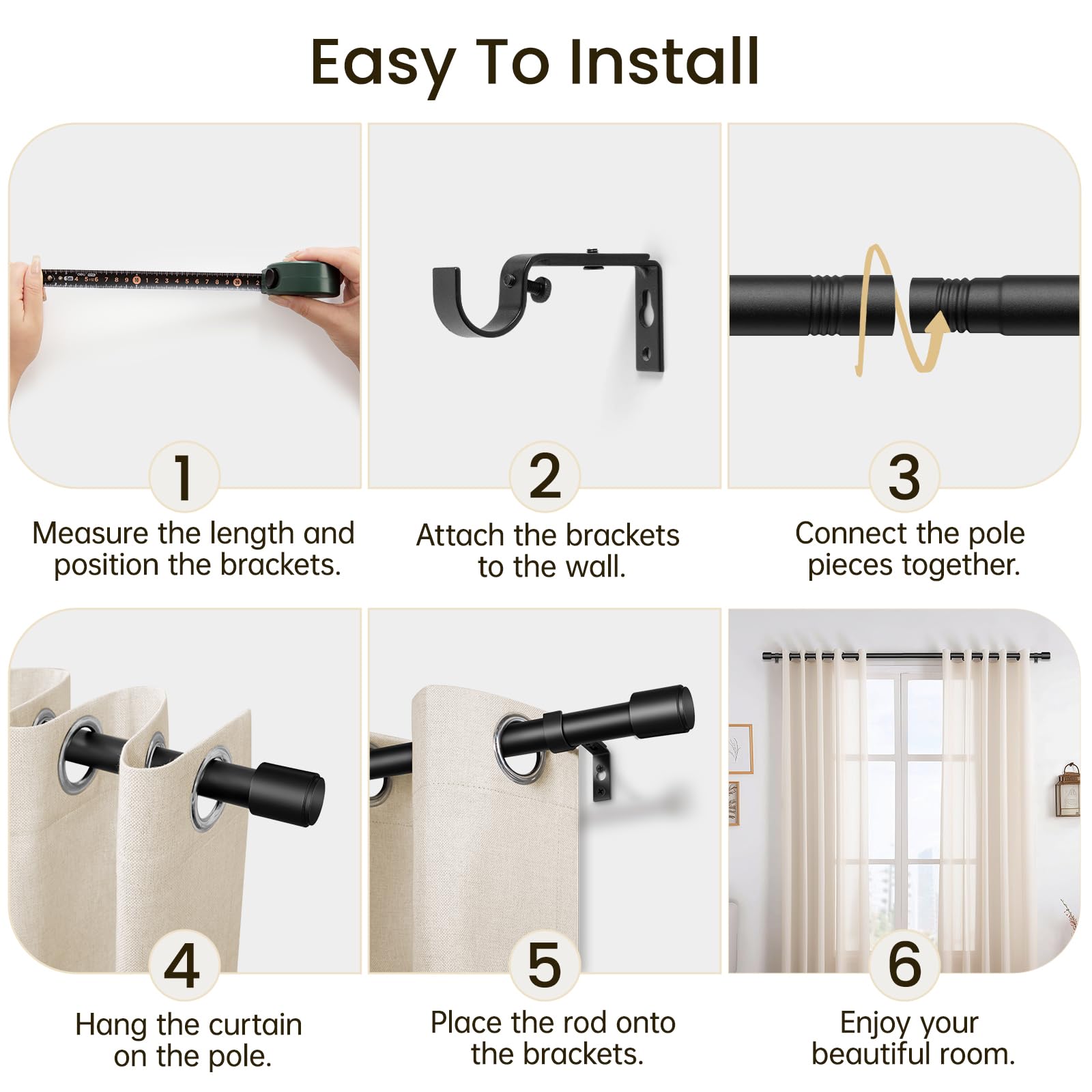 Easy To Install

1
Measure the length and position the brackets.

2
Attach the brackets to the wall.

3
Connect the pole pieces together.

4
Hang the curtain on the pole.

5
Place the rod onto the brackets.

6
Enjoy your beautiful room.