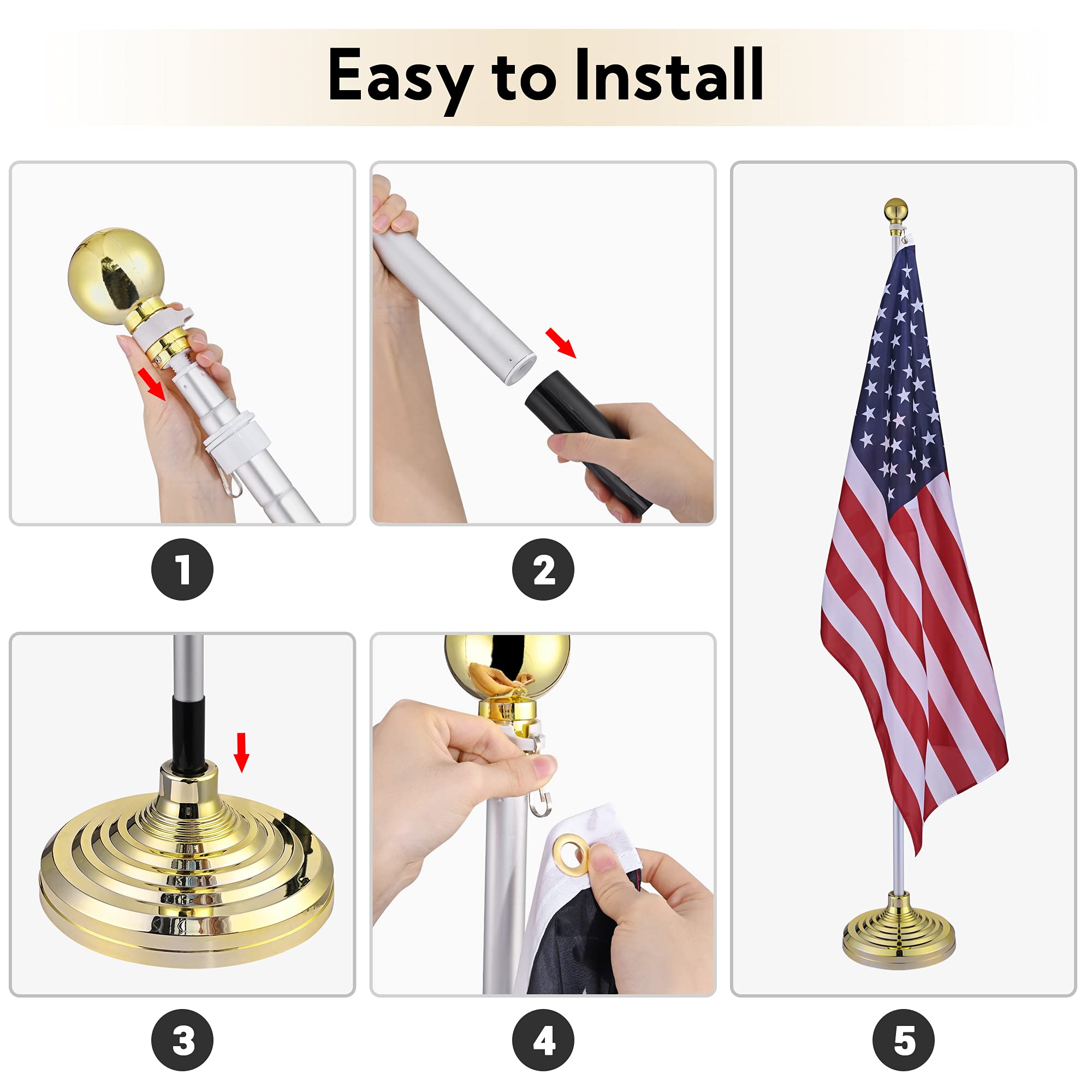 Easy to Install

1

2

3

4

5