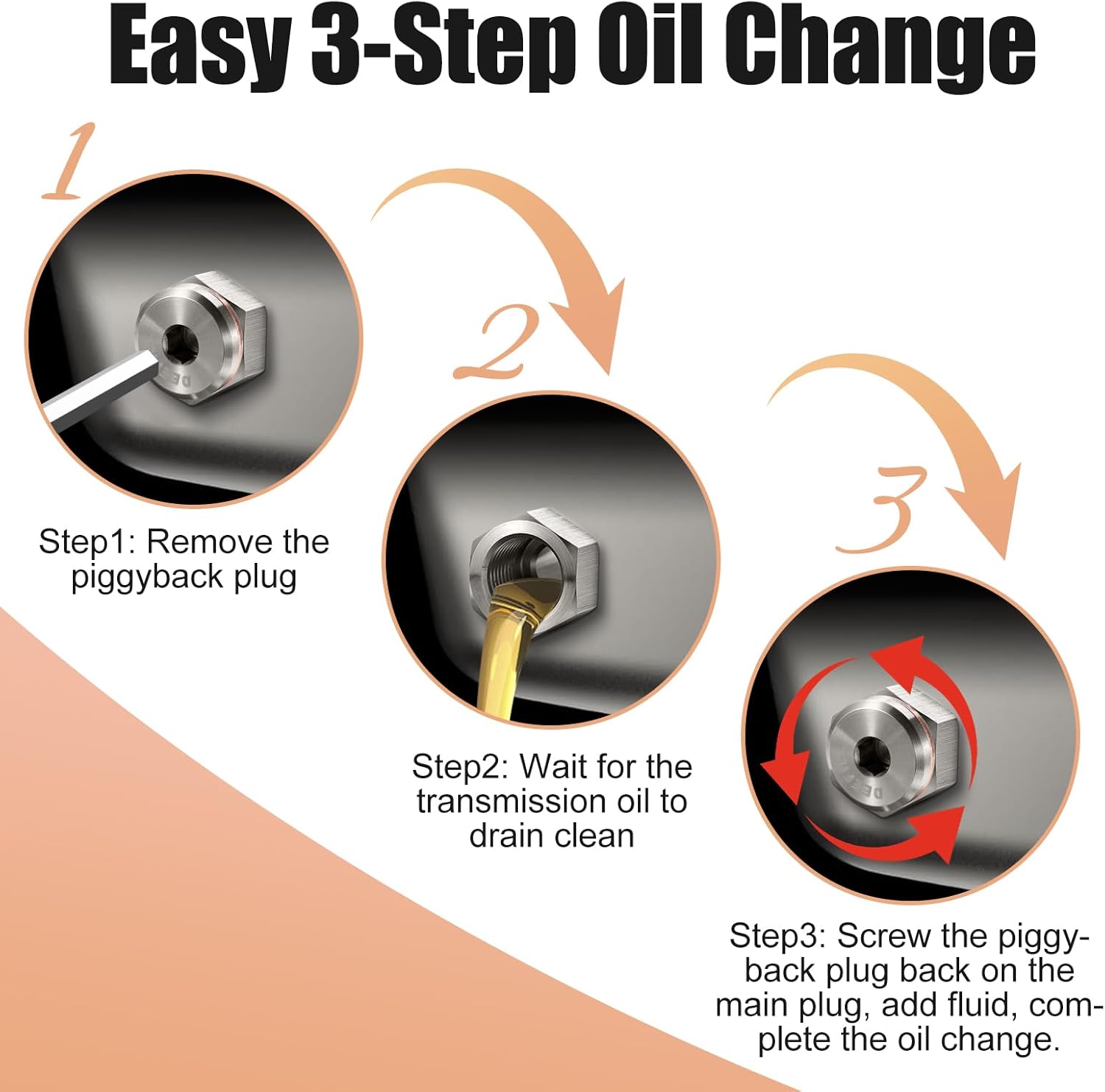 Easy 3-Step Oil Change

1

Step1: Remove the piggyback plug

2

Step2: Wait for the transmission oil to drain clean

3

Step3: Screw the piggyback plug back on the main plug, add fluid, complete the oil change.