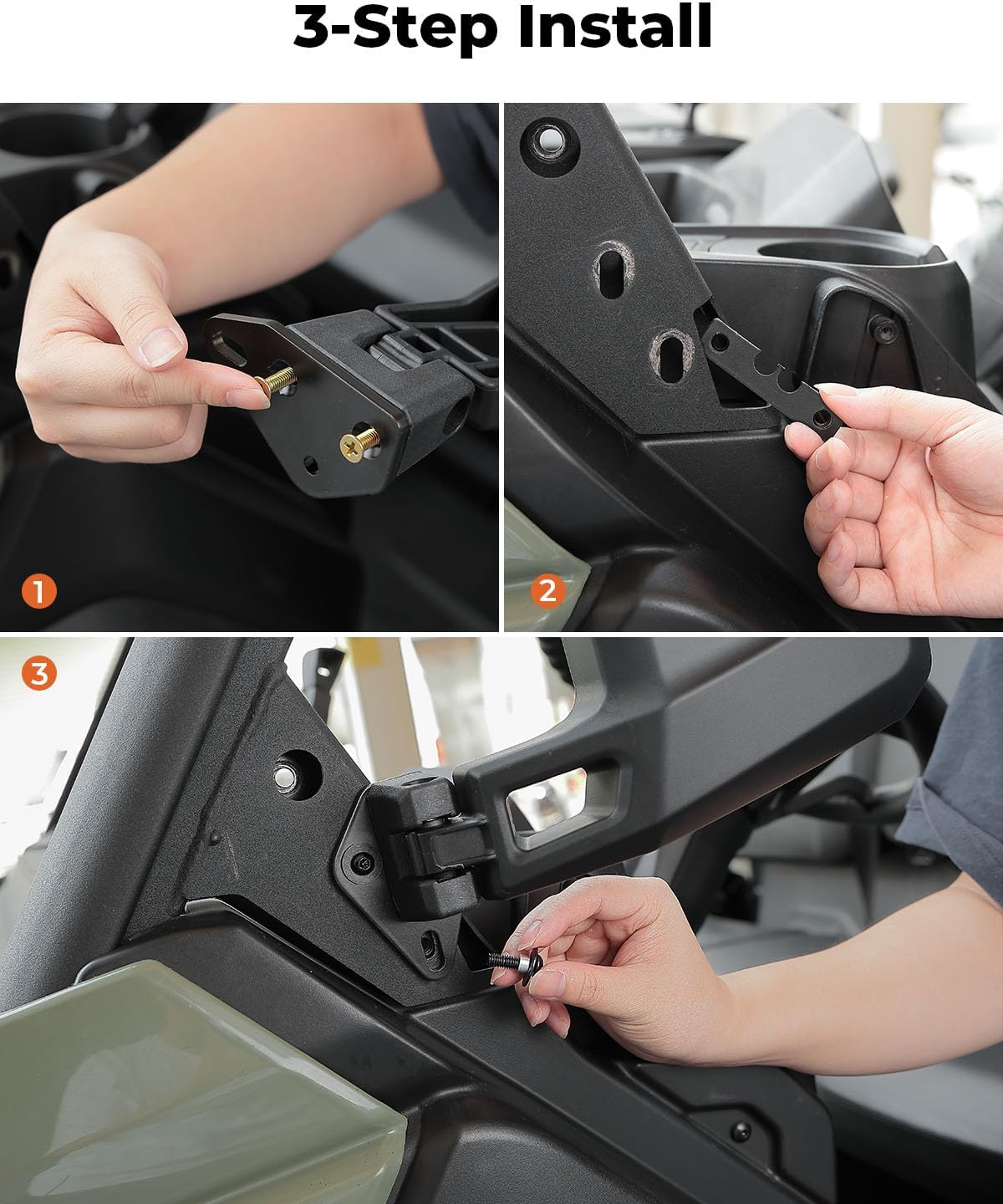 3-Step Install

1

2

3