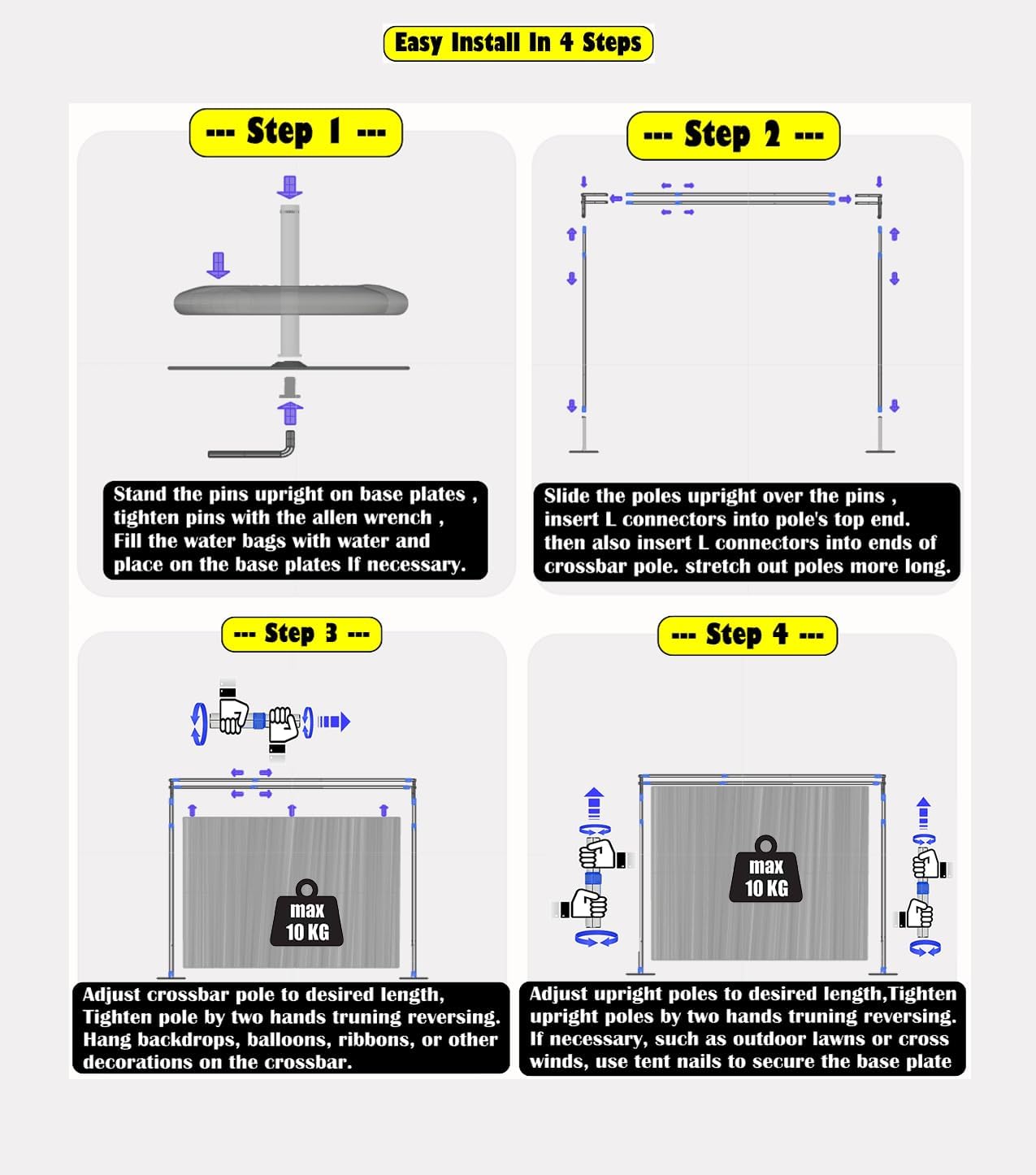 Easy Install In 4 Steps

--- Step 1 ---

Stand the pins upright on base plates , tighten pins with the allen wrench , Fill the water bags with water and place on the base plates If necessary.

--- Step 2 ---

Slide the poles upright over the pins , insert L connectors into pole's top end. then also insert L connectors into ends of crossbar pole. stretch out poles more long.

--- Step 3 ---

max 10 KG

Adjust crossbar pole to desired length, Tighten pole by two hands truning reversing. Hang backdrops, balloons, ribbons, or other decorations on the crossbar.

--- Step 4 ---

max 10 KG

Adjust upright poles to desired length,Tighten upright poles by two hands truning reversing. If necessary, such as outdoor lawns or cross winds, use tent nails to secure the base plate