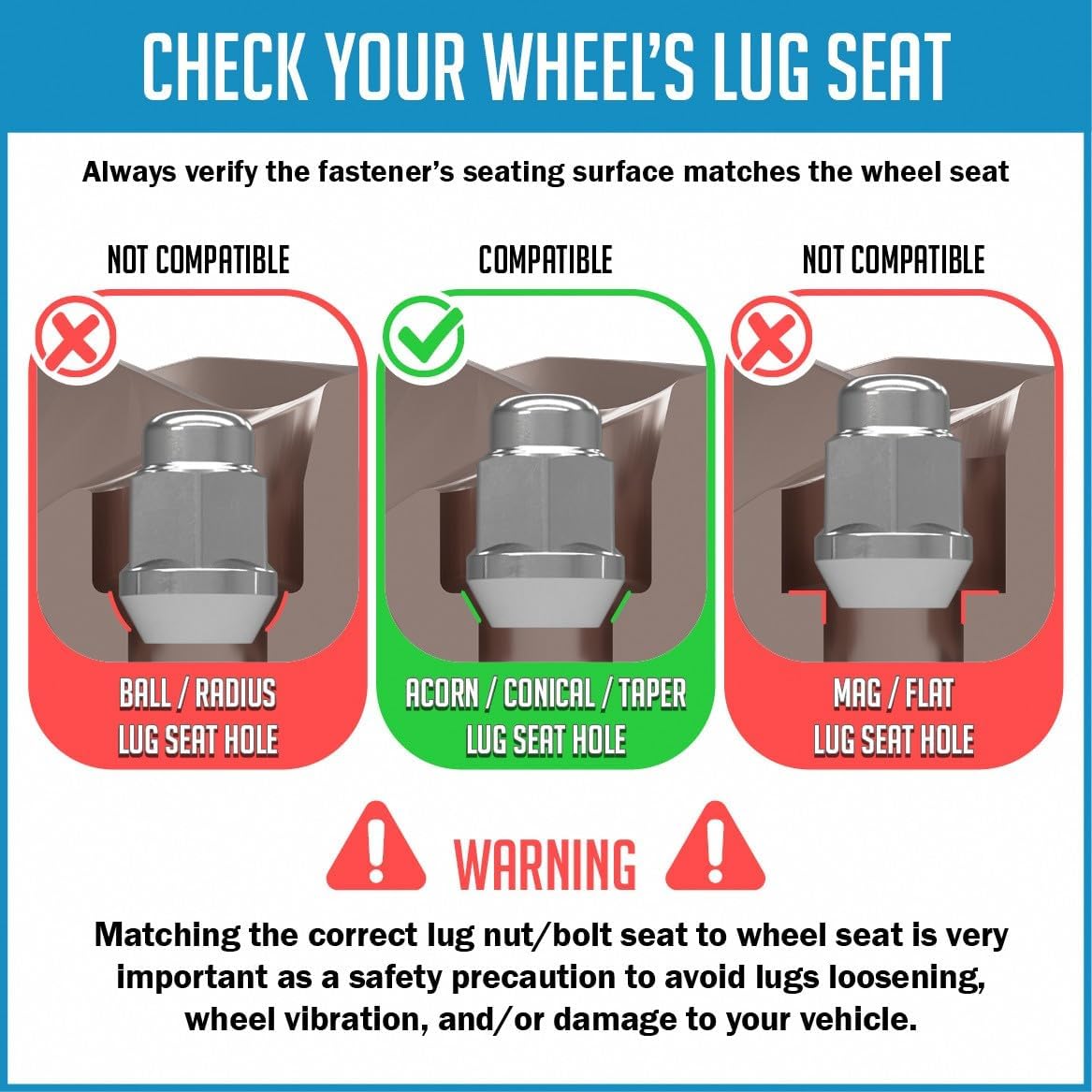 CHECK YOUR WHEEL'S LUG SEAT

Always verify the fastener's seating surface matches the wheel seat

NOT COMPATIBLE

BALL / RADIUS LUG SEAT HOLE

COMPATIBLE

ACORN / CONICAL / TAPER LUG SEAT HOLE

NOT COMPATIBLE

MAG / FLAT LUG SEAT HOLE

WARNING

Matching the correct lug nut/bolt seat to wheel seat is very important as a safety precaution to avoid lugs loosening, wheel vibration, and/or damage to your vehicle.