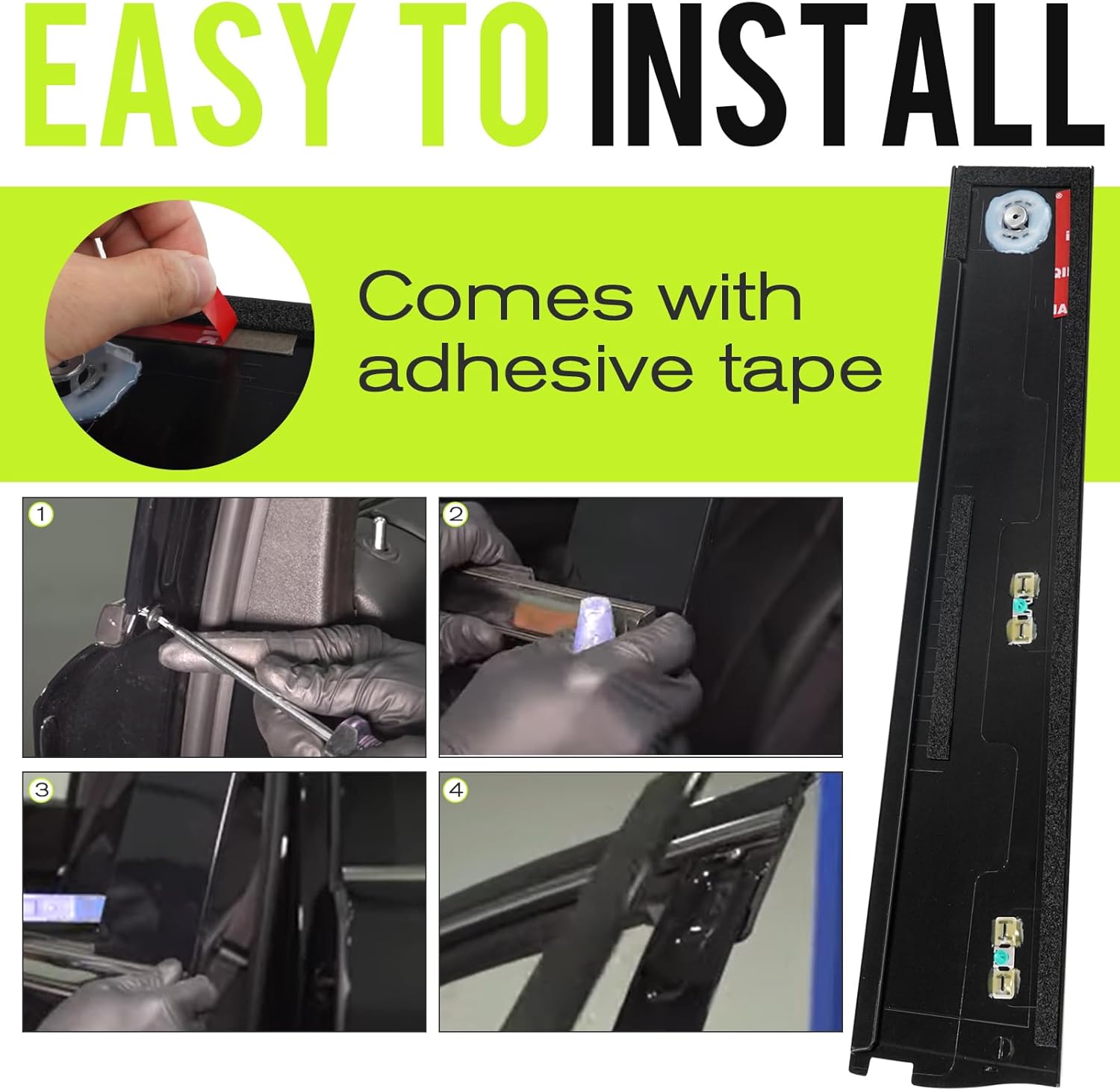 EASY TO INSTALL

Comes with adhesive tape

1

2

3

4