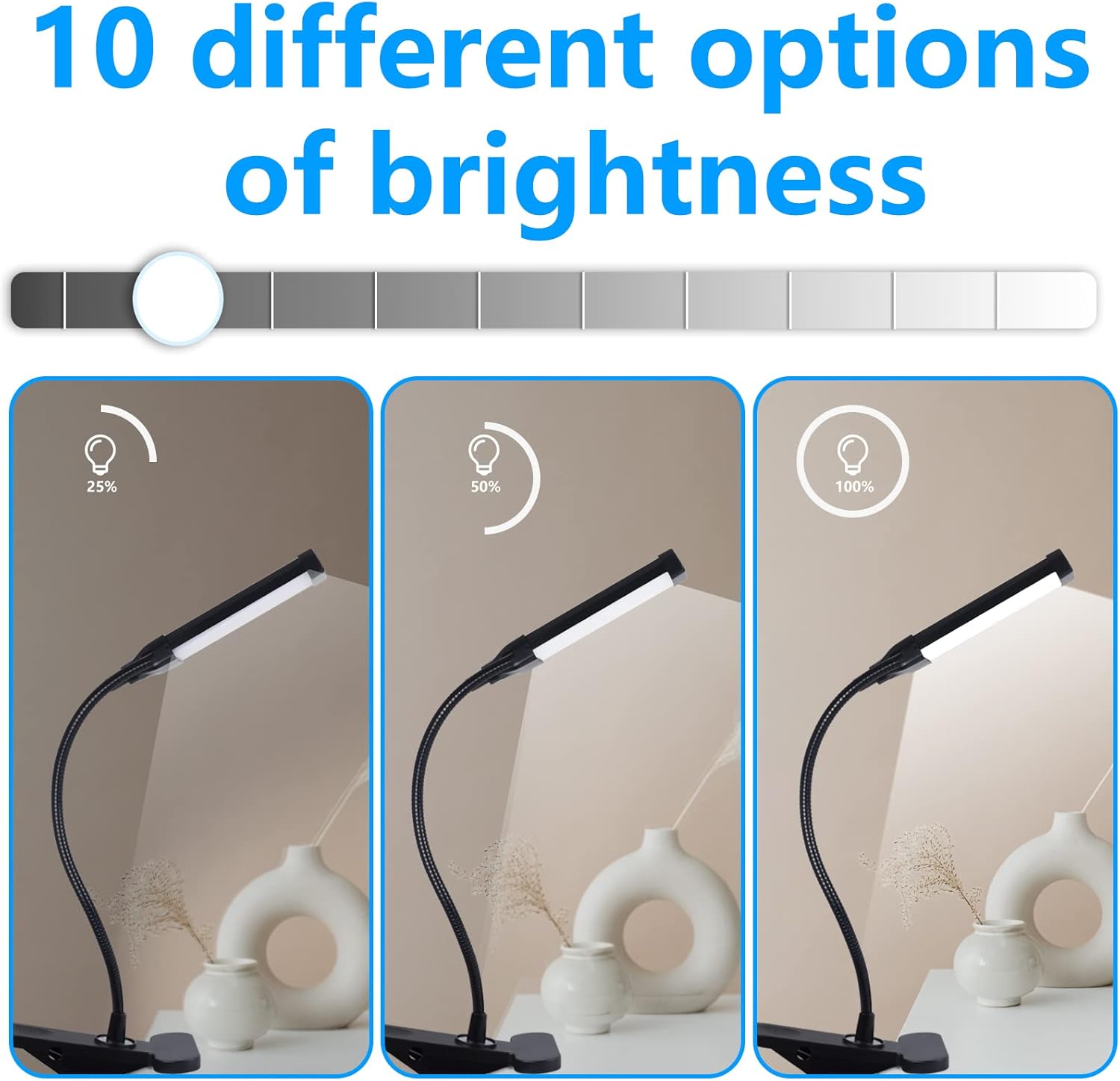 10 different options of brightness

25%

50%

100%