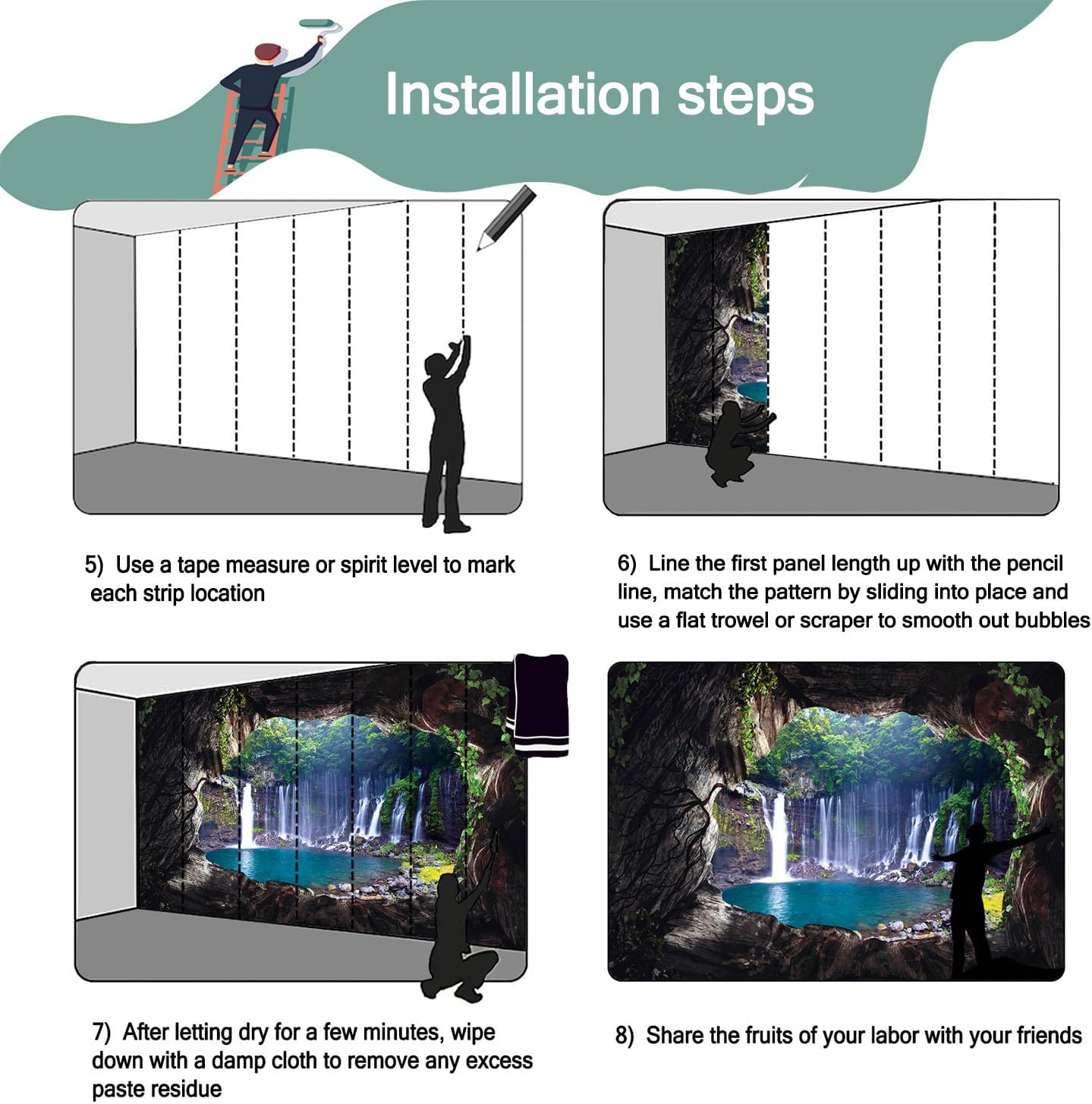 Installation steps

5) Use a tape measure or spirit level to mark each strip location

6) Line the first panel length up with the pencil line, match the pattern by sliding into place and use a flat trowel or scraper to smooth out bubbles

7) After letting dry for a few minutes, wipe down with a damp cloth to remove any excess paste residue

8) Share the fruits of your labor with your friends